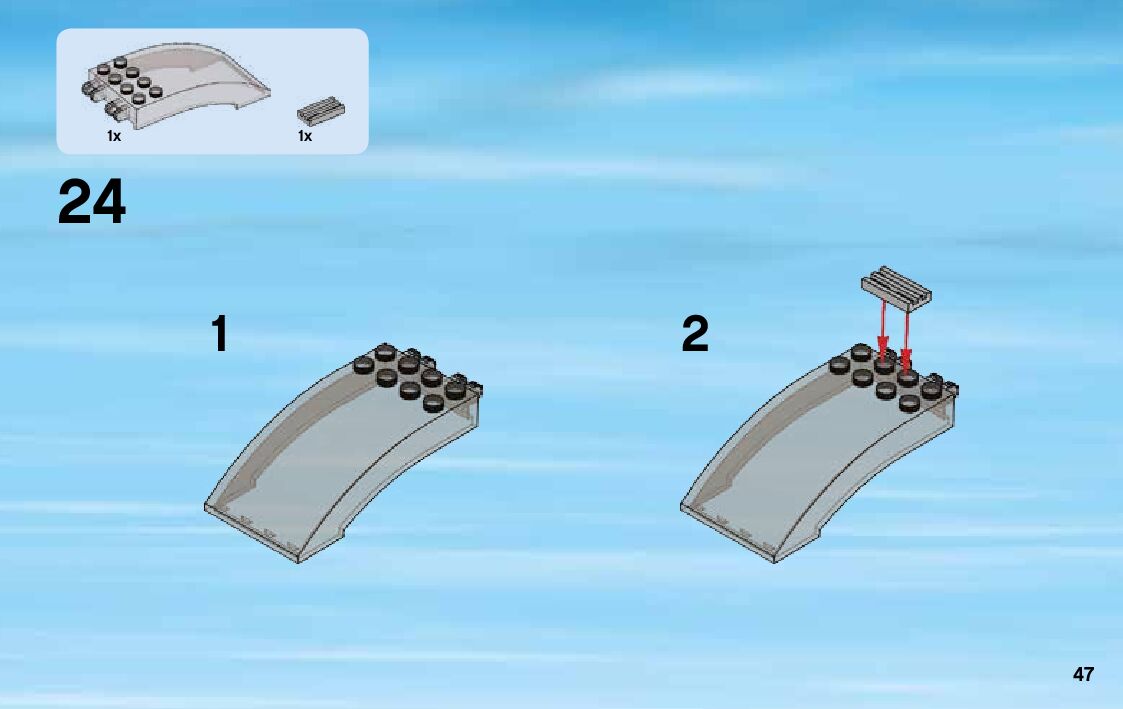 1x
1x

24

1

2

47