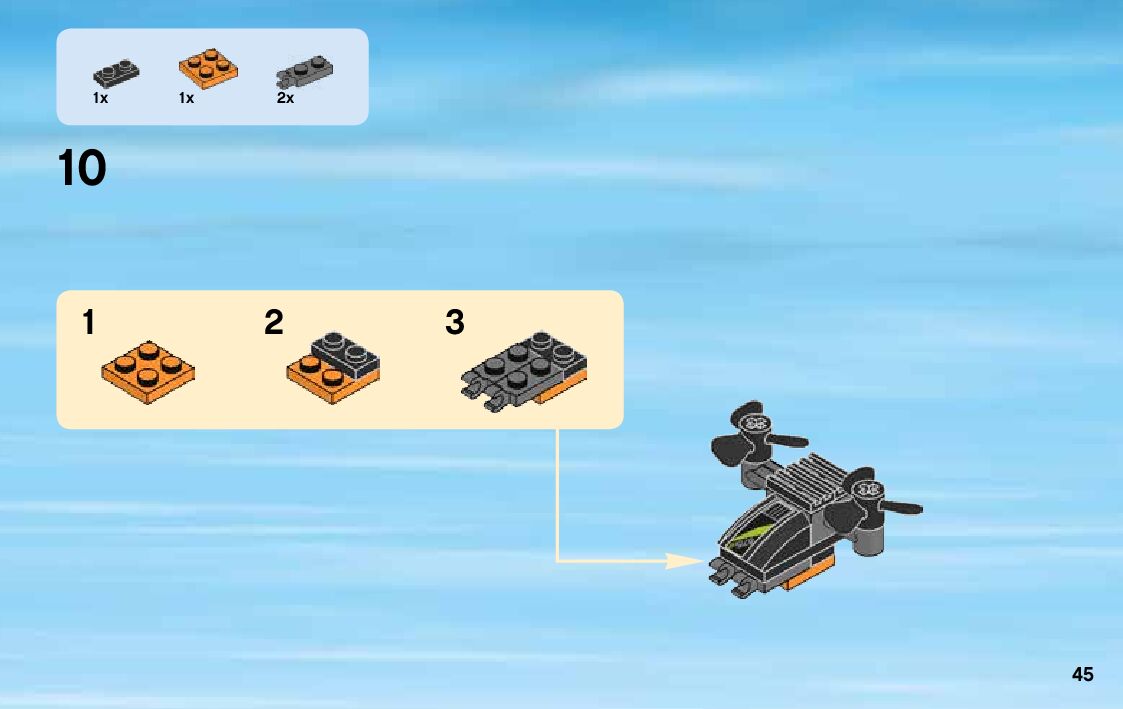 1x
1x
2x

10

1
2
3

45