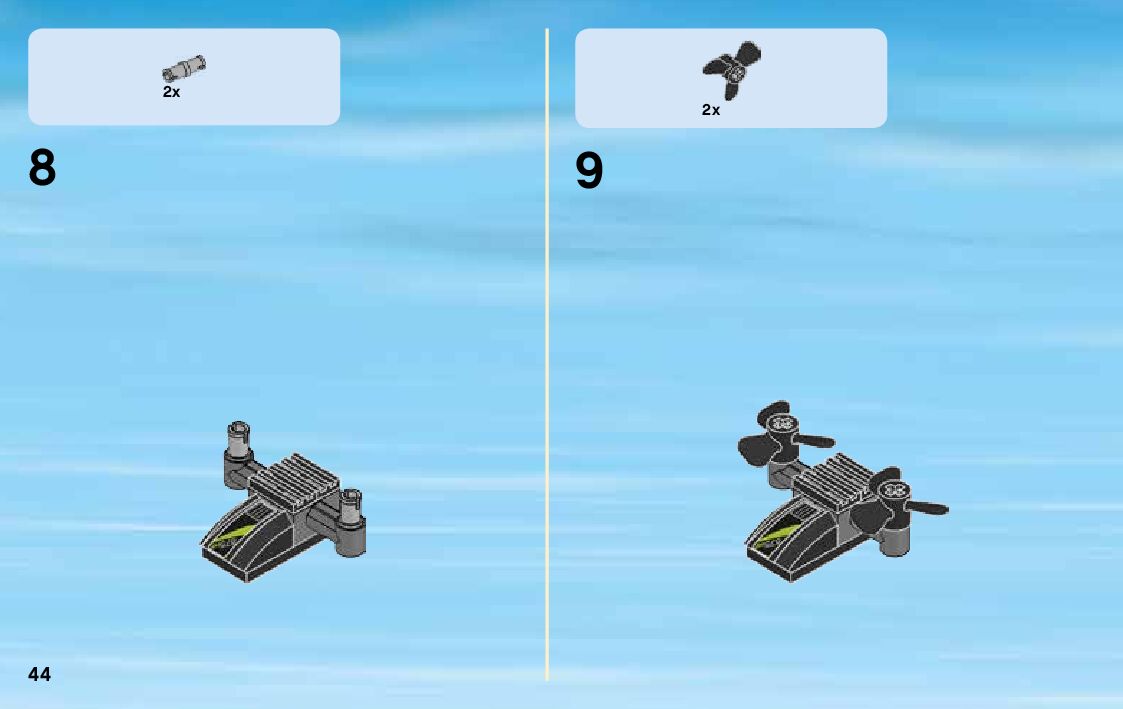 2x

8

2x

9

44