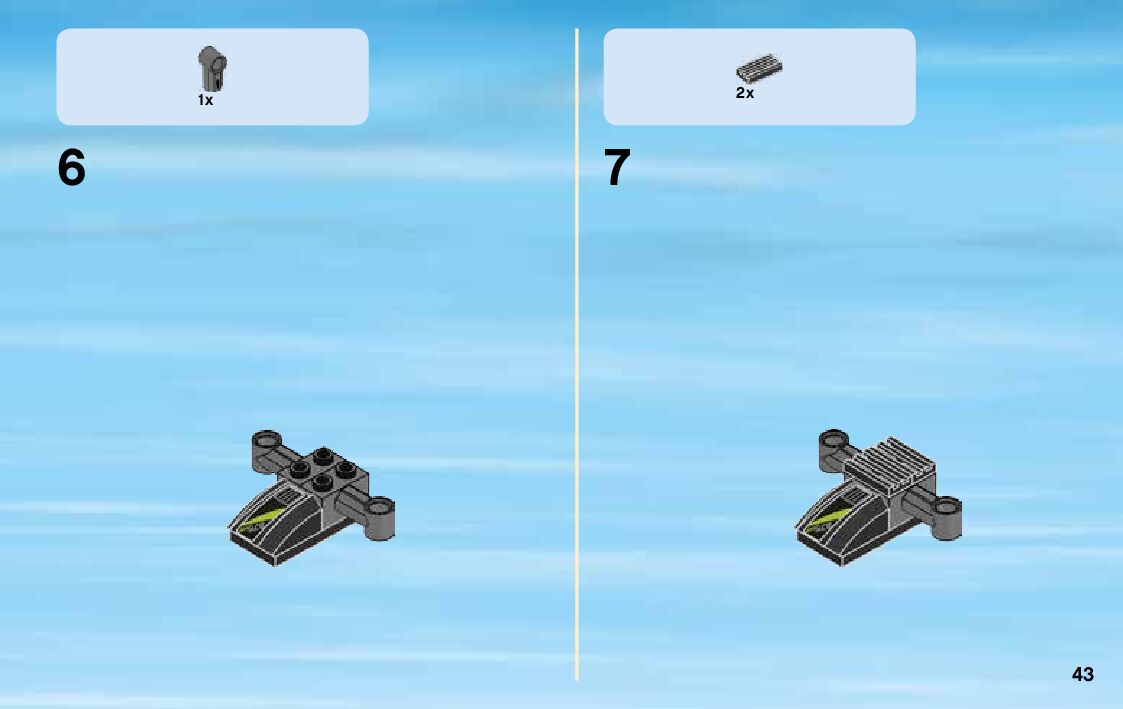 1x

6

2x

7

43