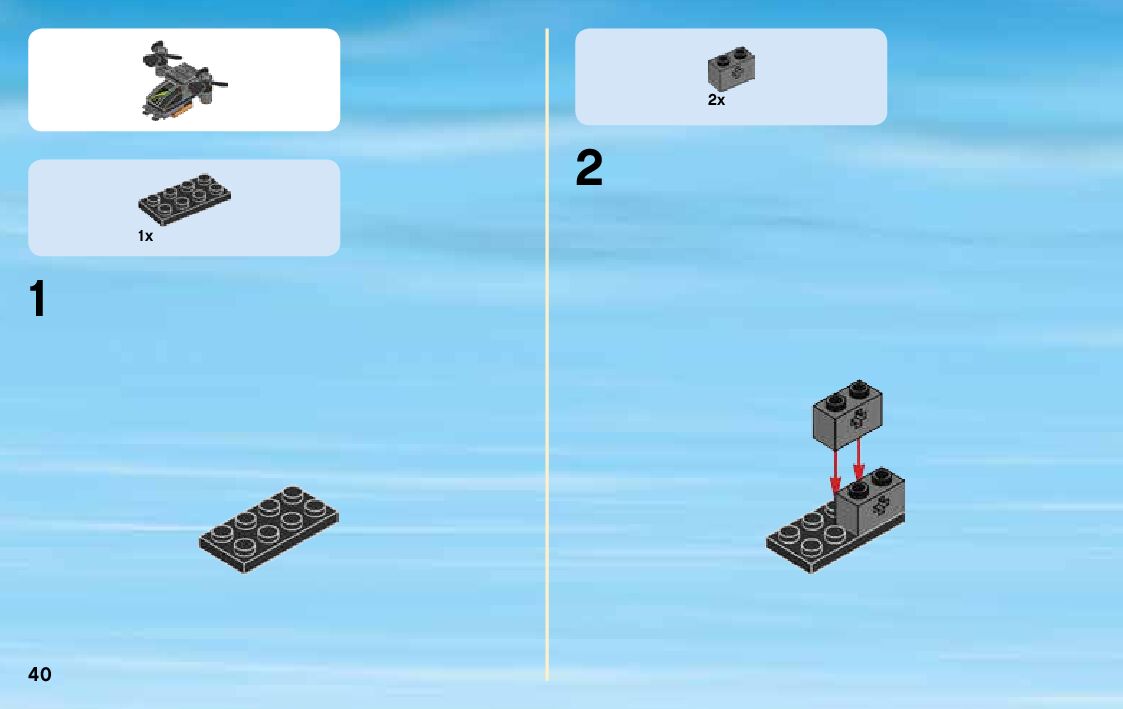 1x

1

40

2x

2