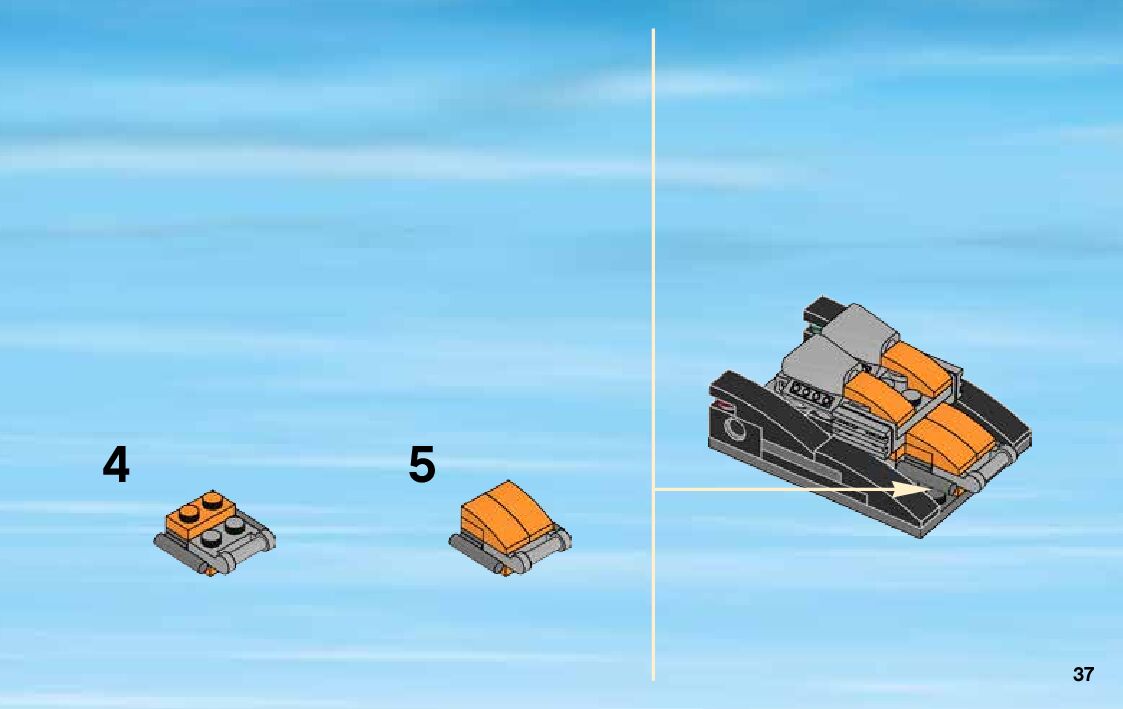 4

5

37