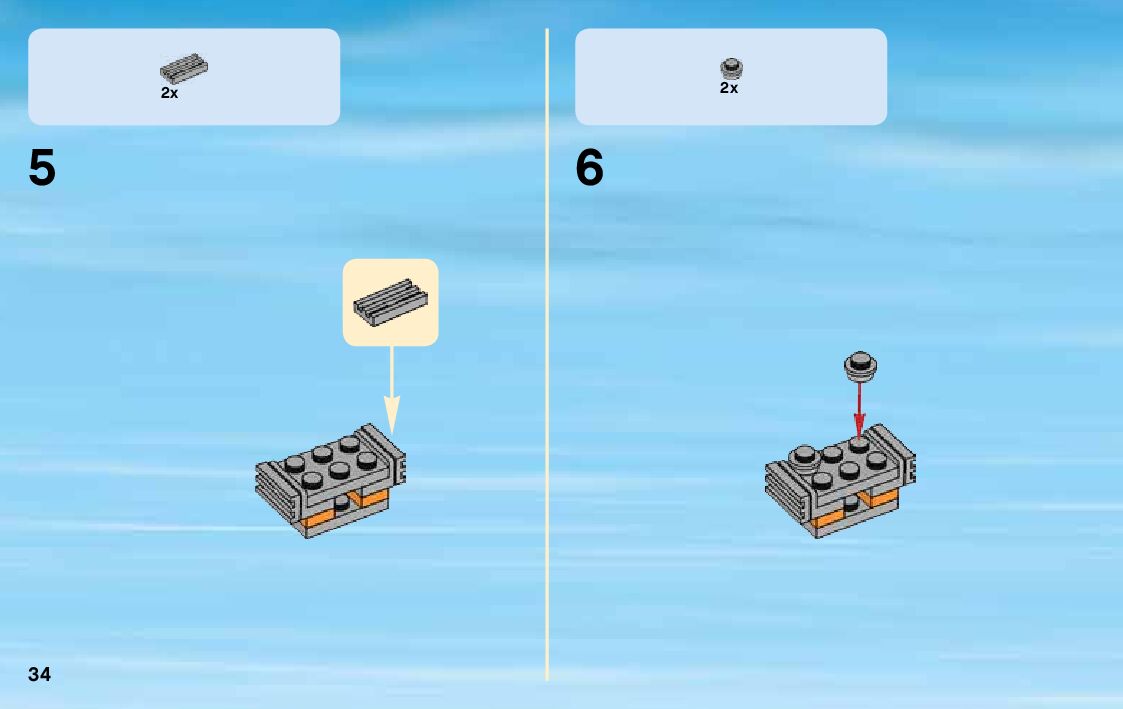 2x

5

2x

6

34