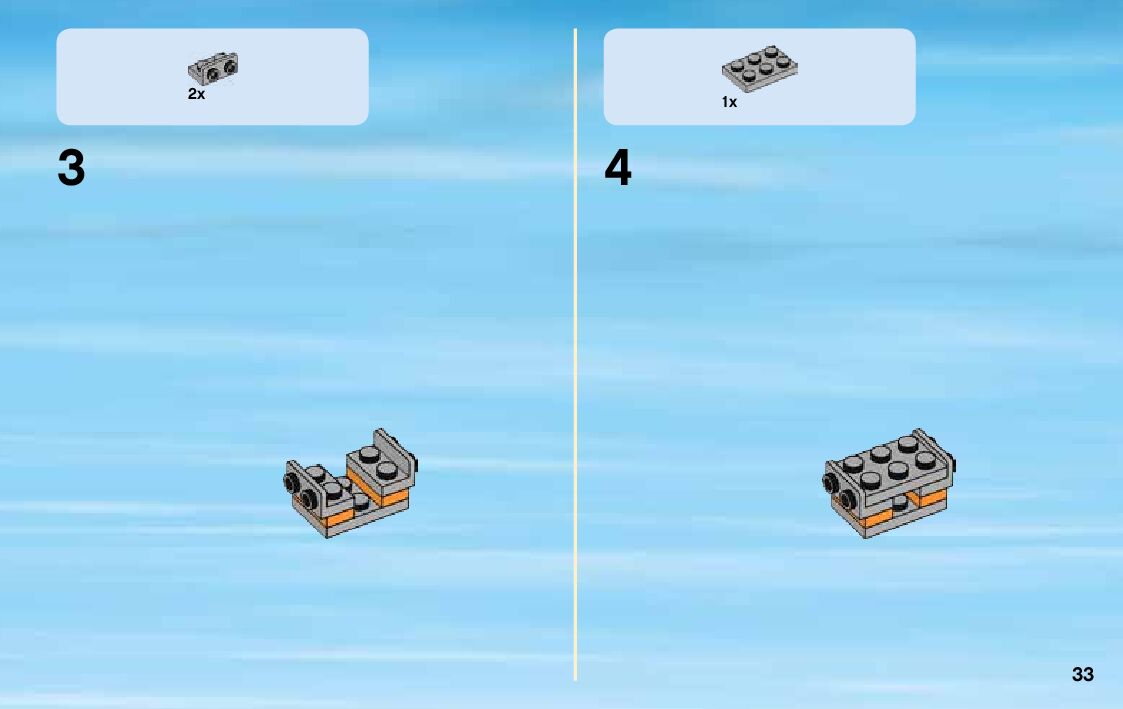 2x

3

1x

4

33