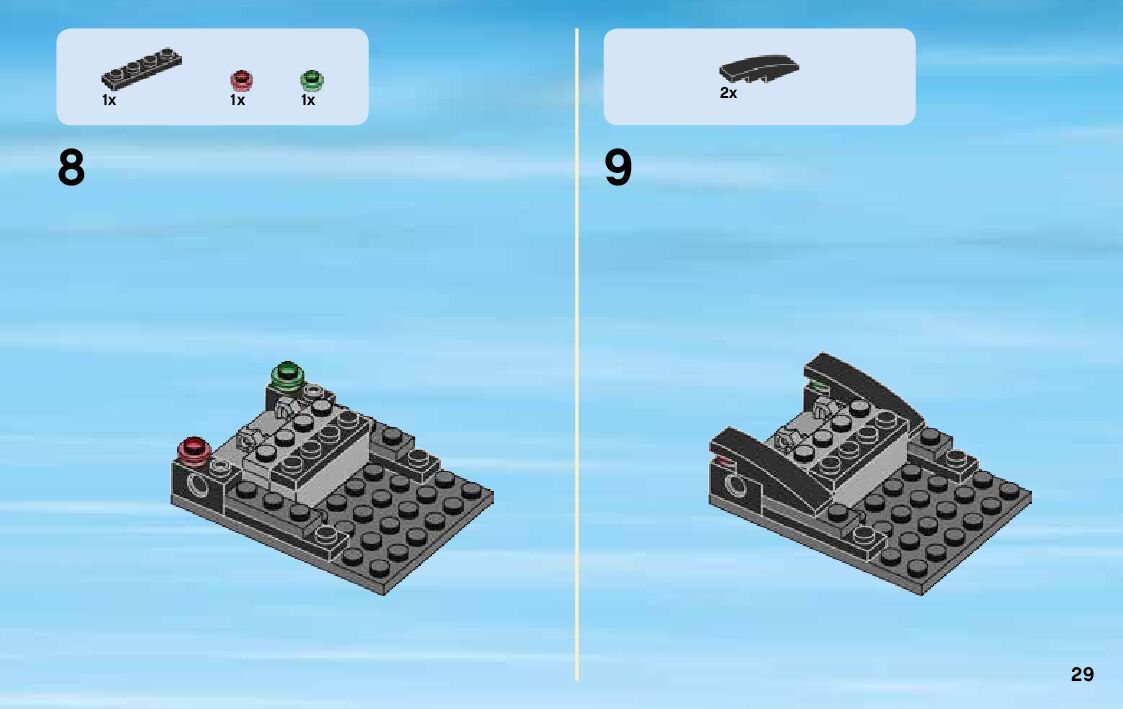 1x 1x 1x

8

2x

9

29