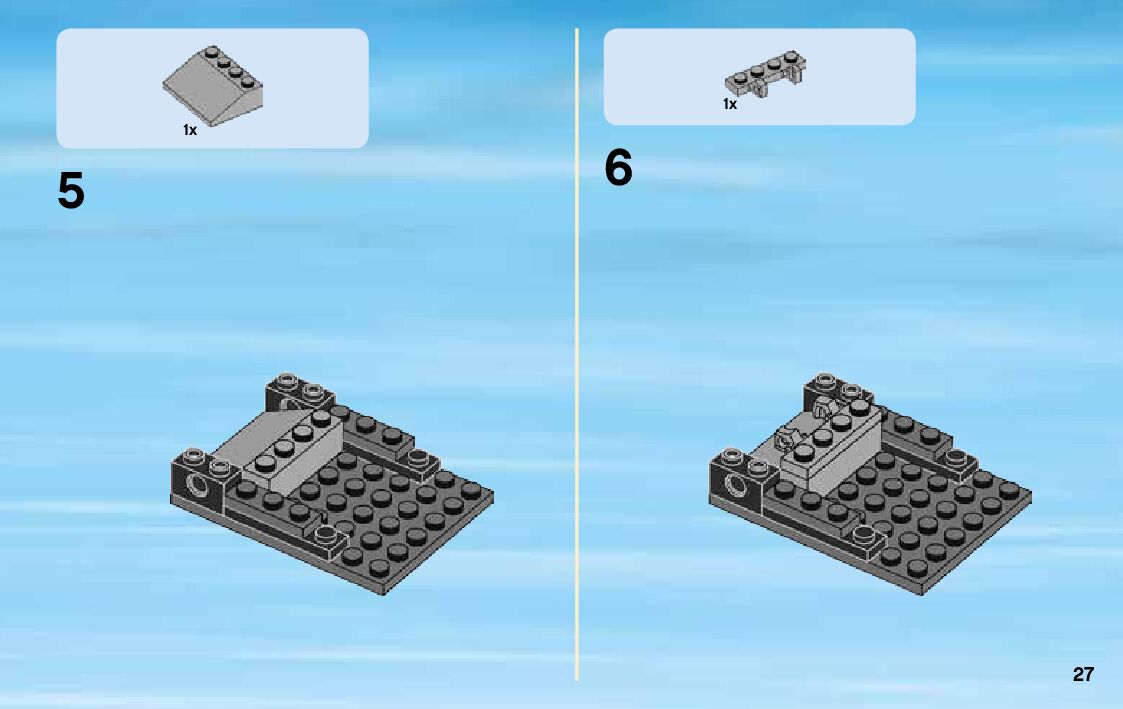 1x

5

1x

6

27