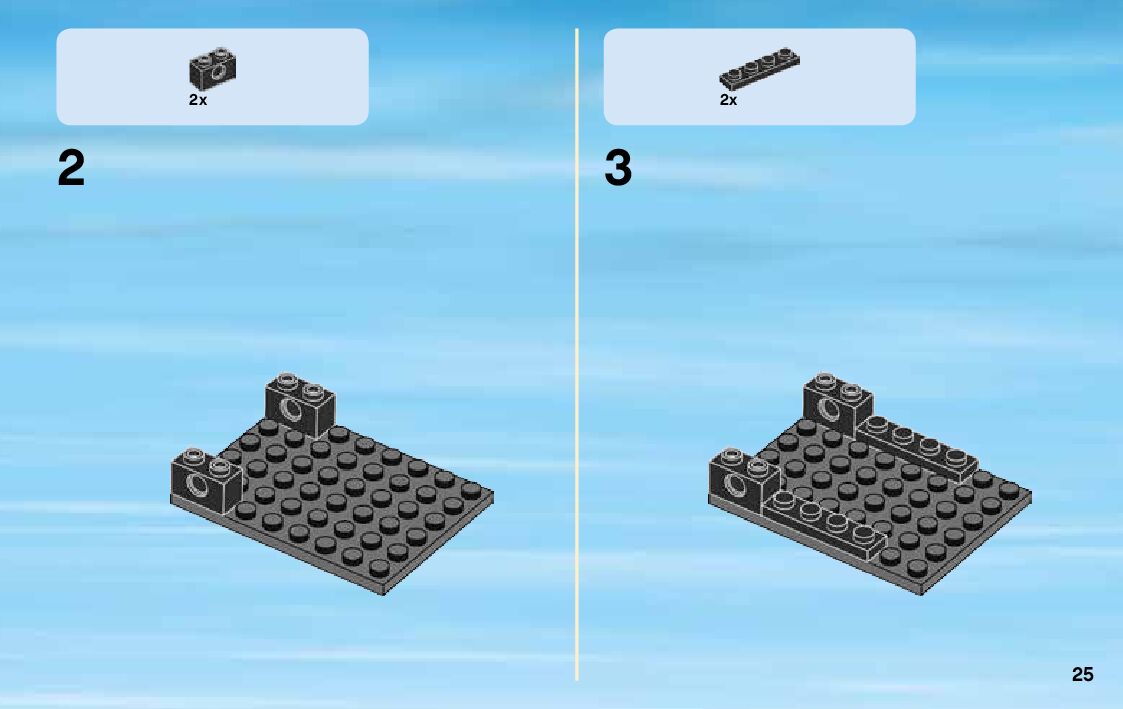 2x

2

2x

3

25