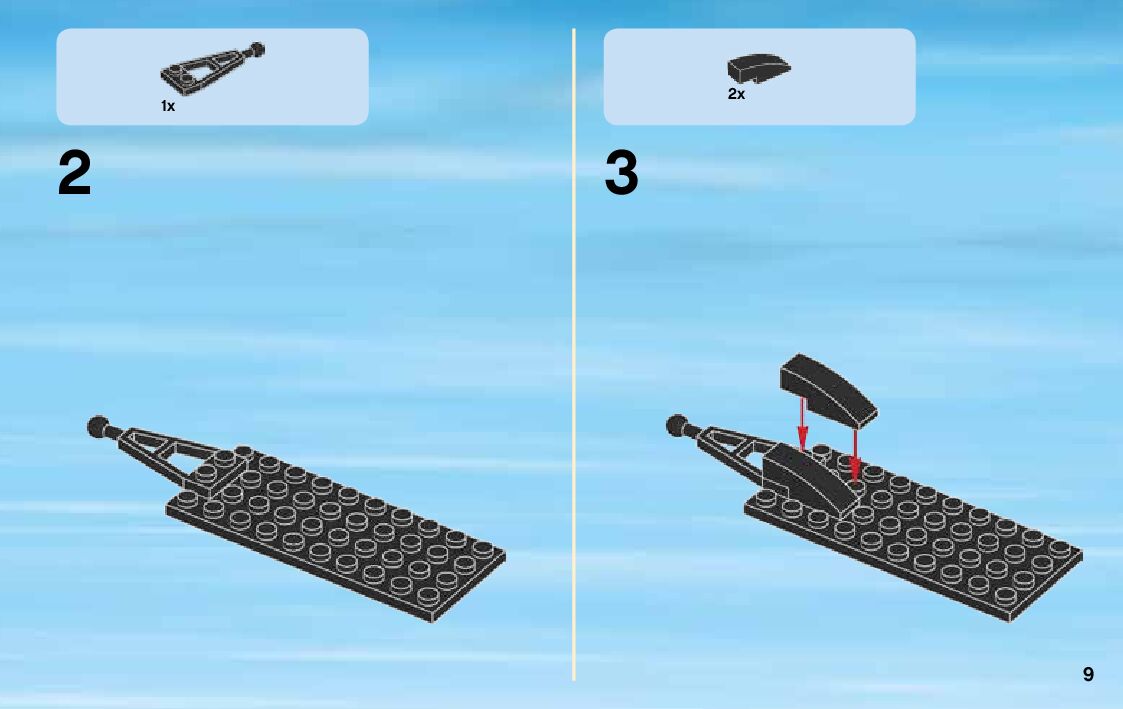 1x

2

2x

3

9