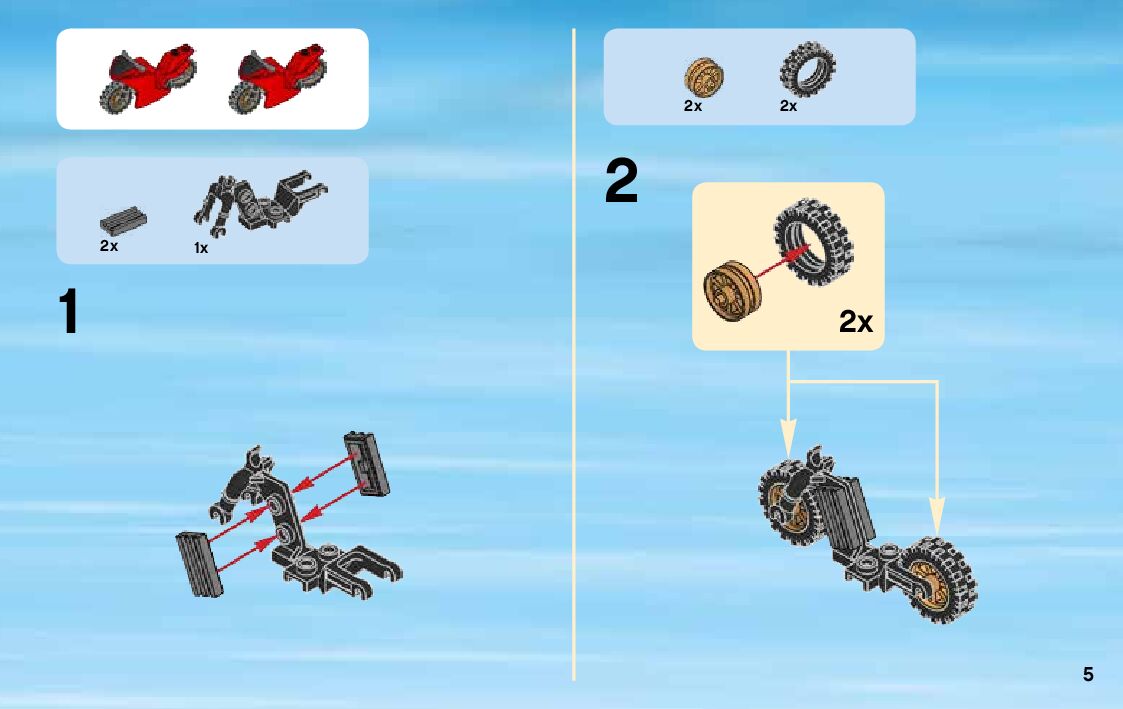 2x

1x

1

2x

2x

2

2x

5