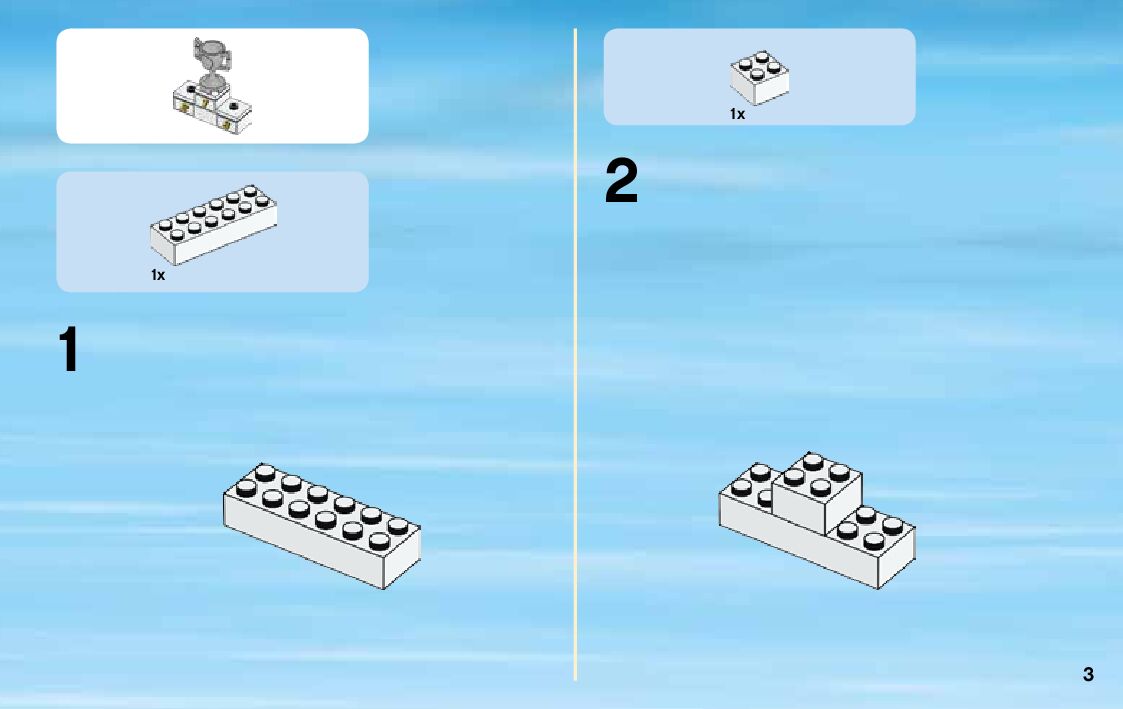 1x

1

1x

2

3