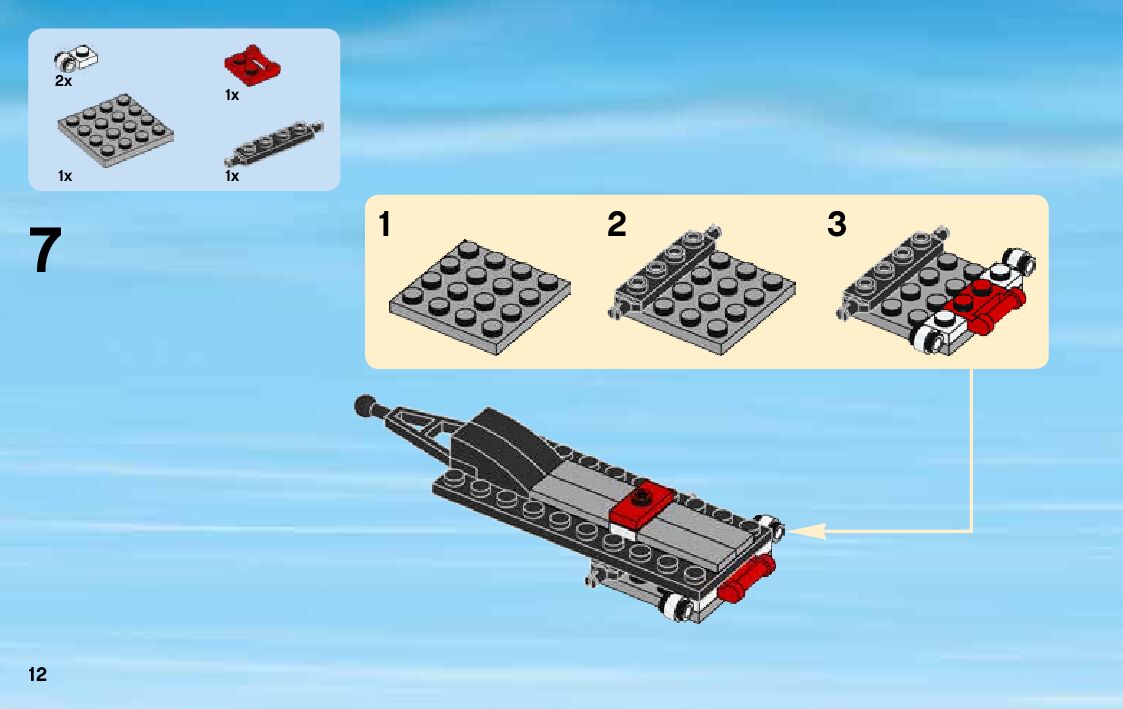 2x

1x

1x

1x

7

1

2

3

12