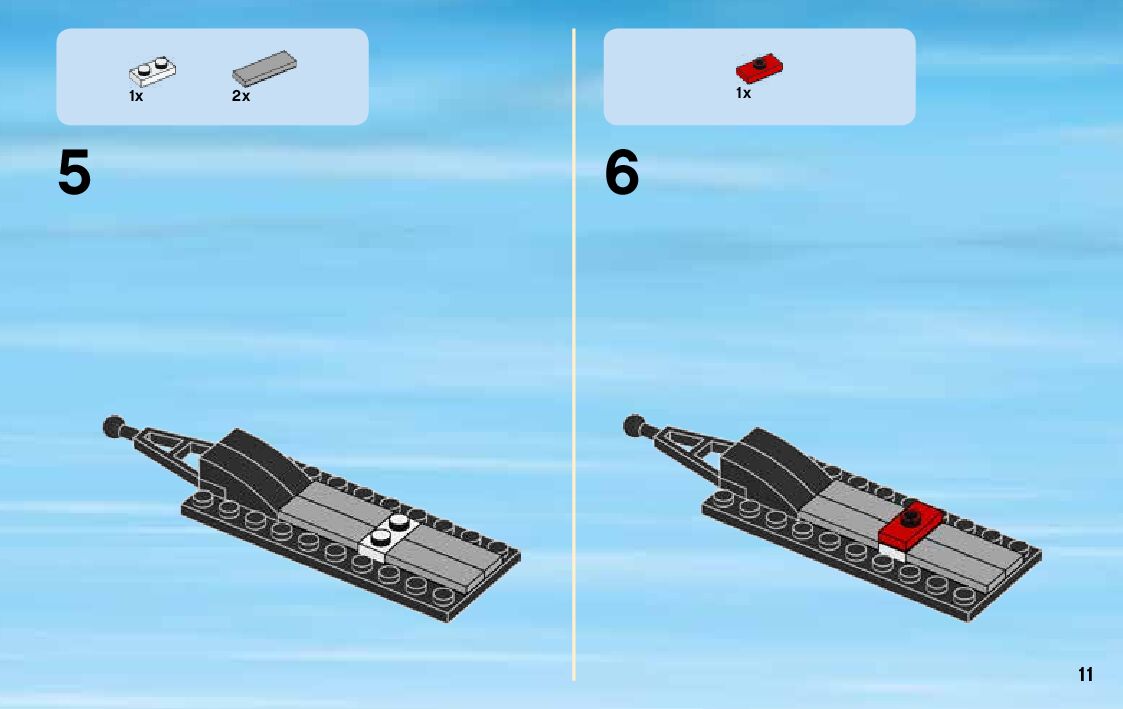 1x 2x

5

1x

6

11