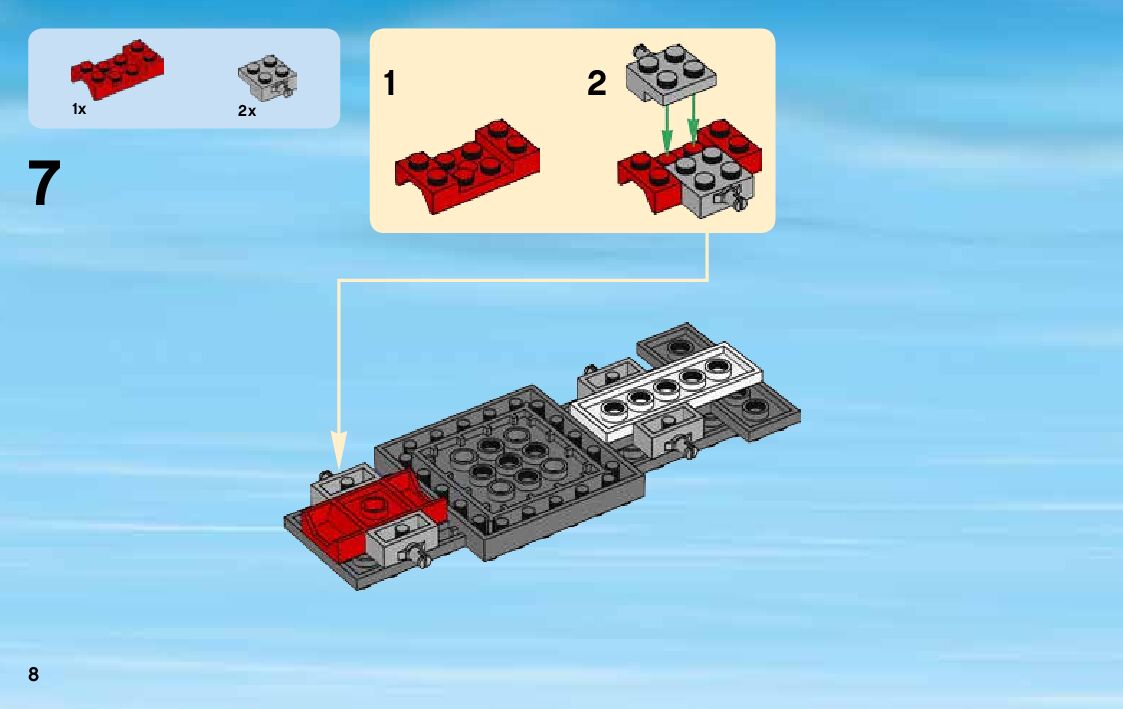 1x

2x

7

1

2

8