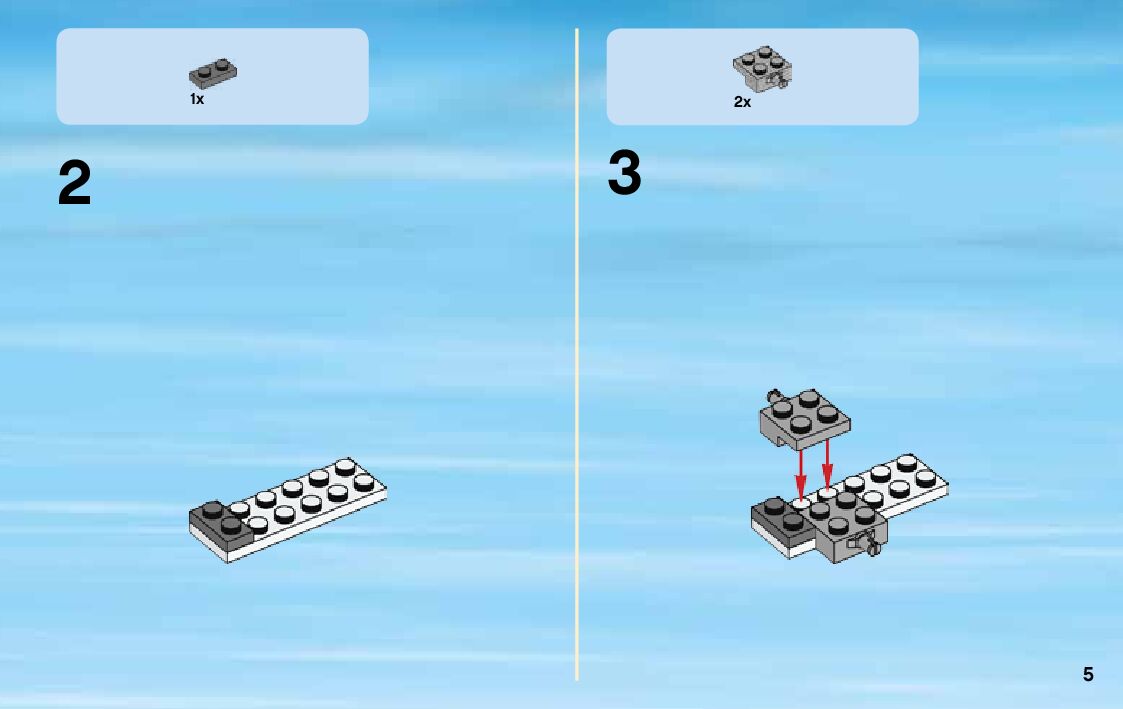 1x

2

2x

3

5