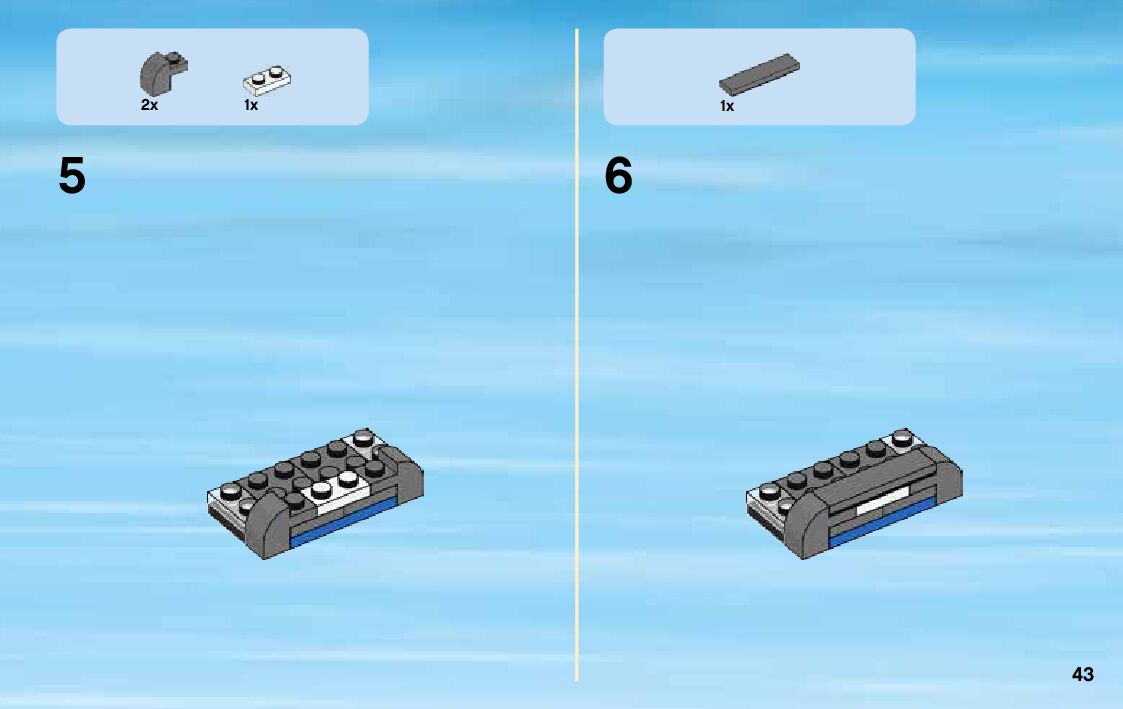 2x 1x

5

1x

6

43