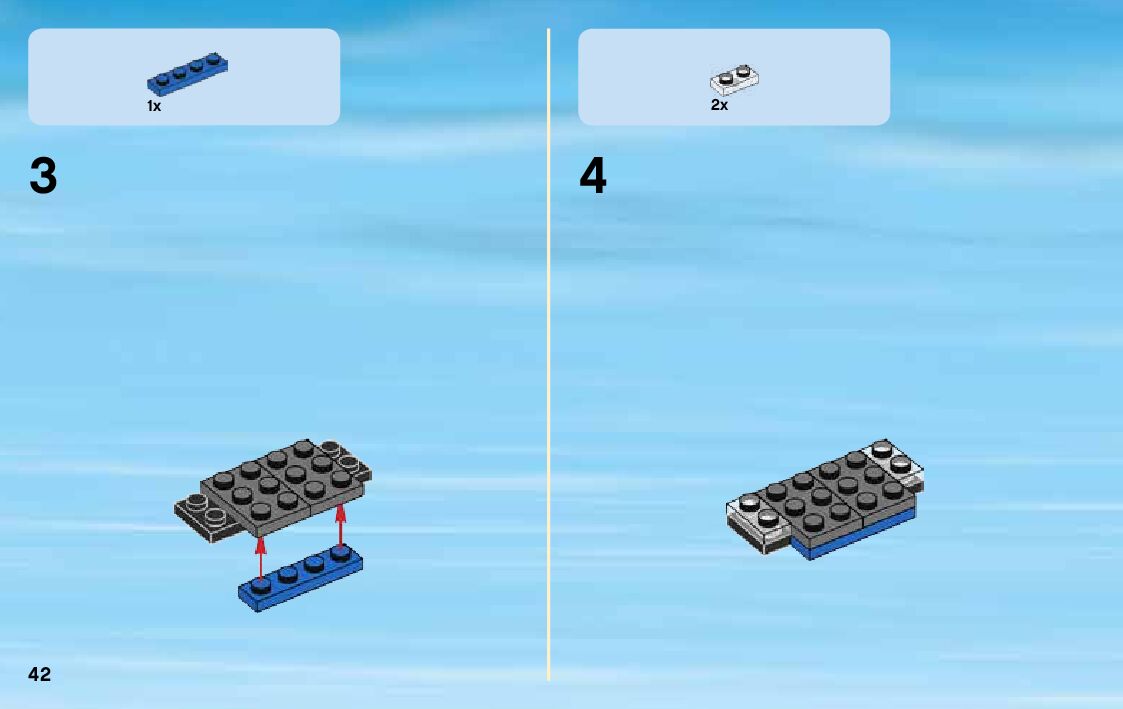 1x

3

2x

4

42