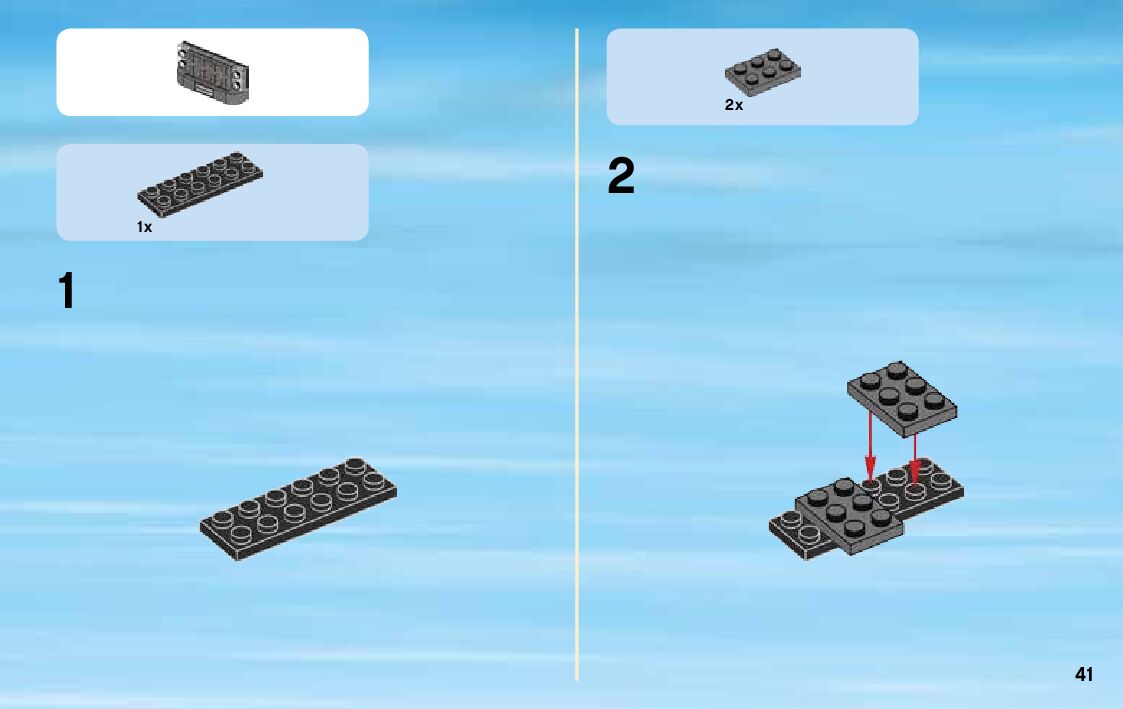 1x

1

2x

2

41