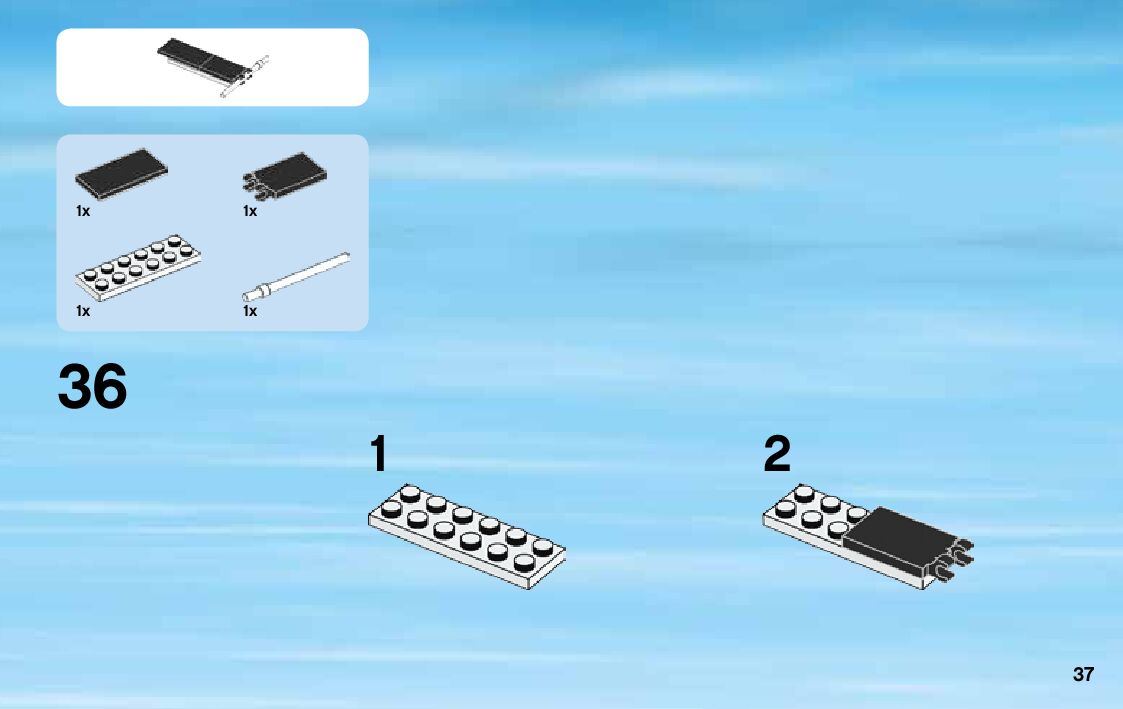 1x
1x
1x
1x

36

1

2

37