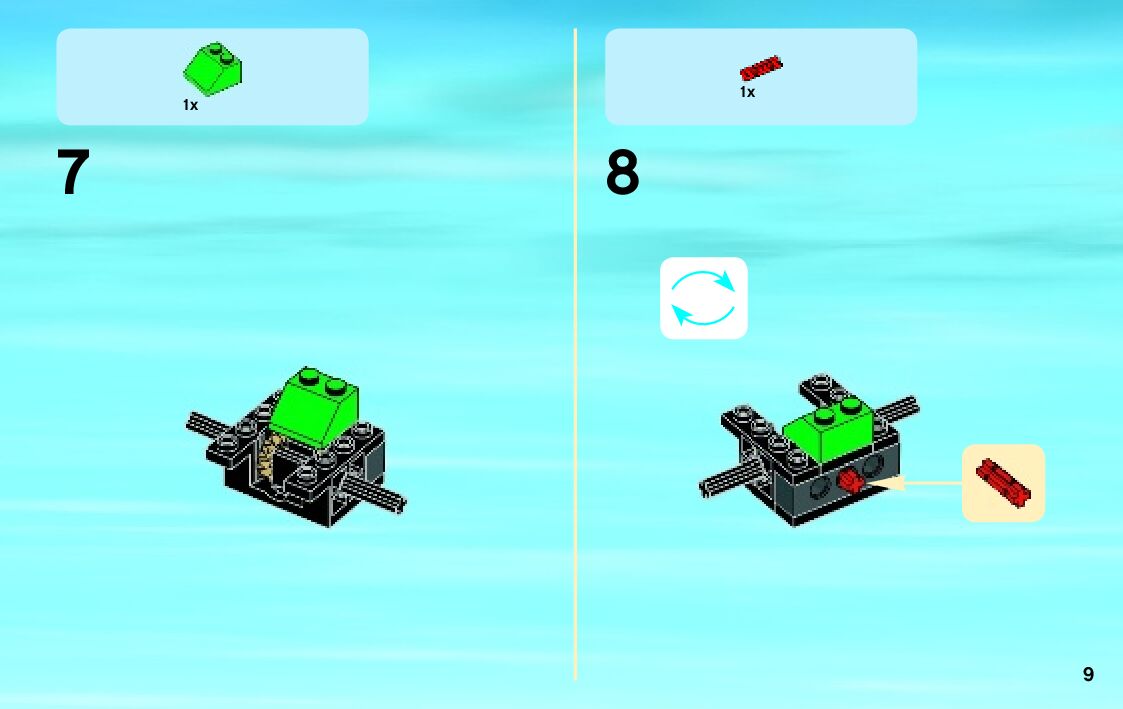 1x

7

1x

8

9