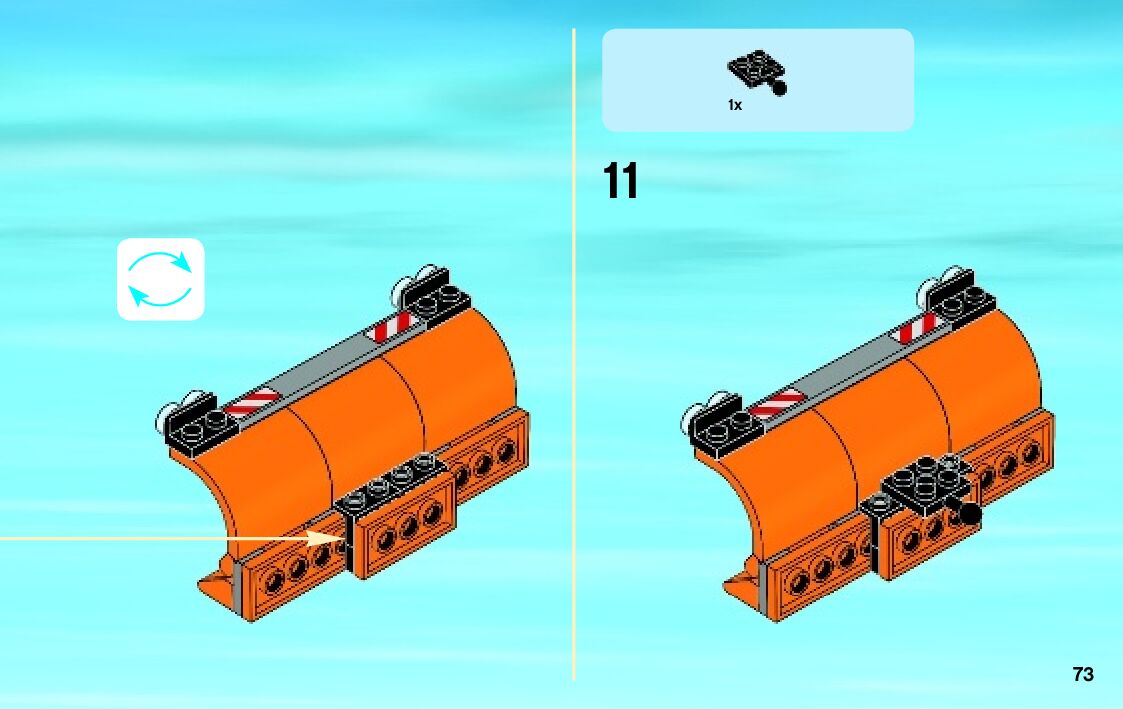 1x

11

73