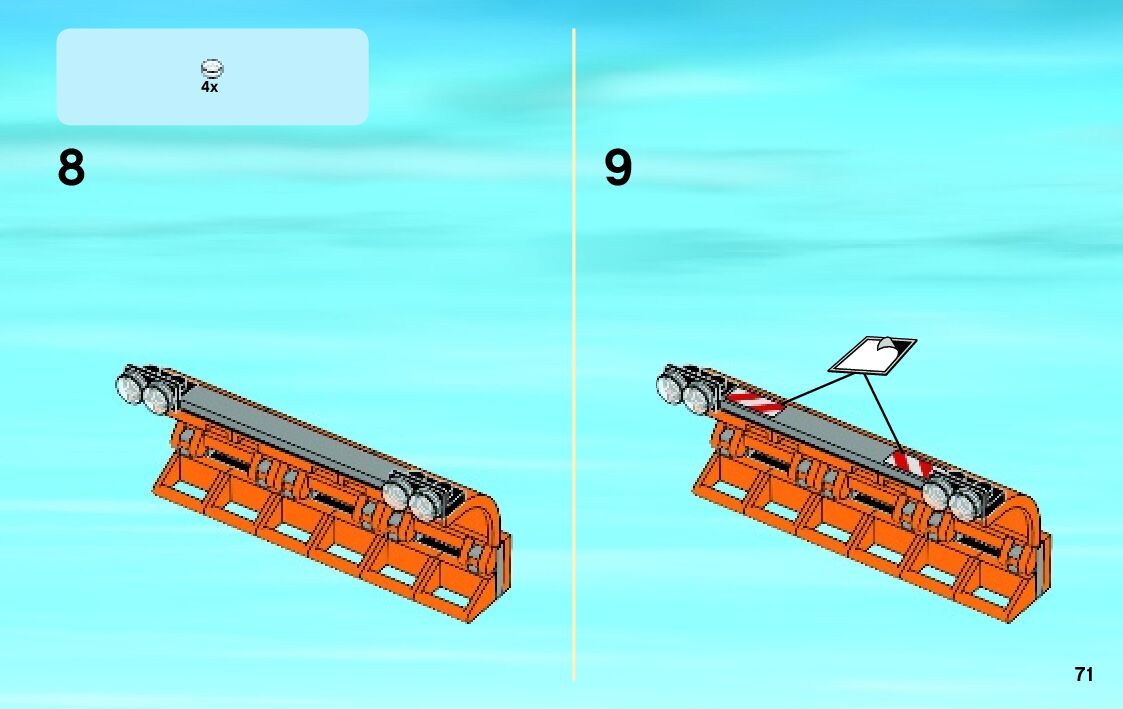 4x

8

9

71