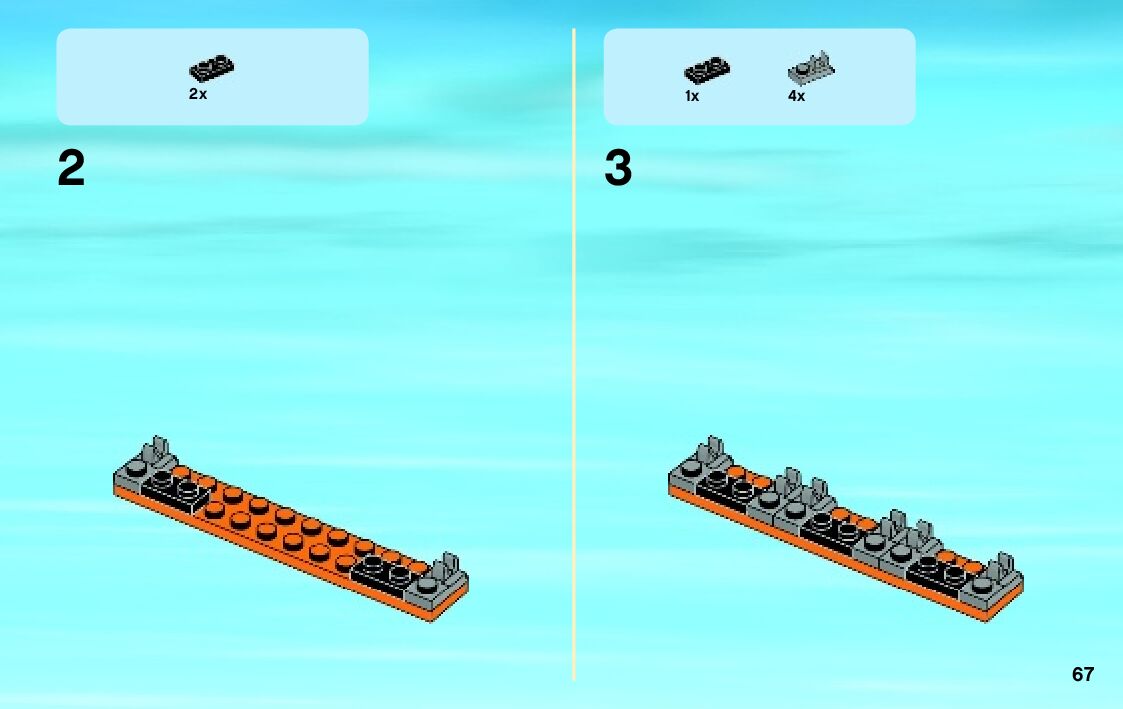 2x

2

1x 4x

3

67