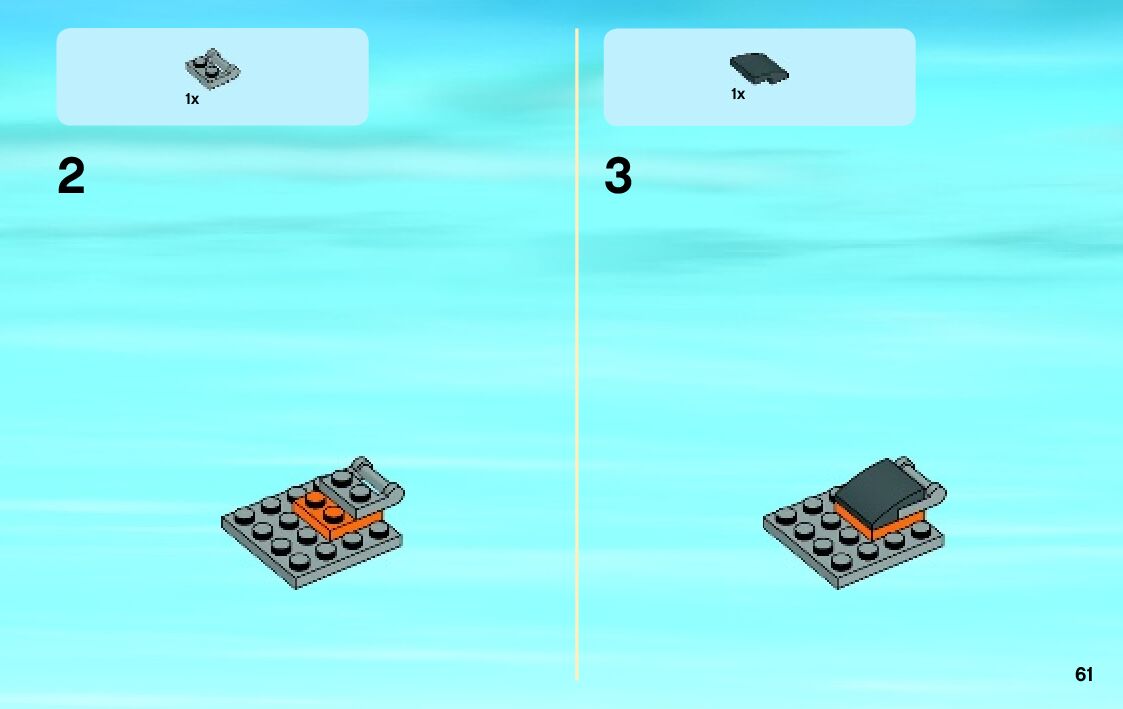 1x

2

1x

3

61