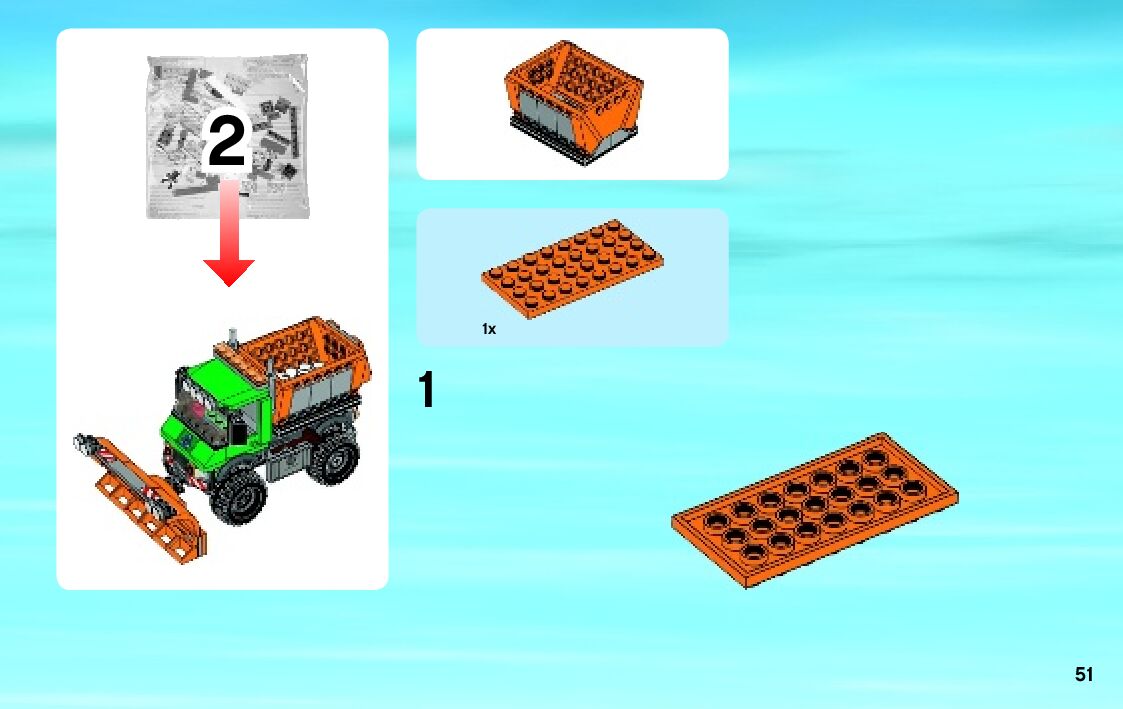 2

1x

1

51