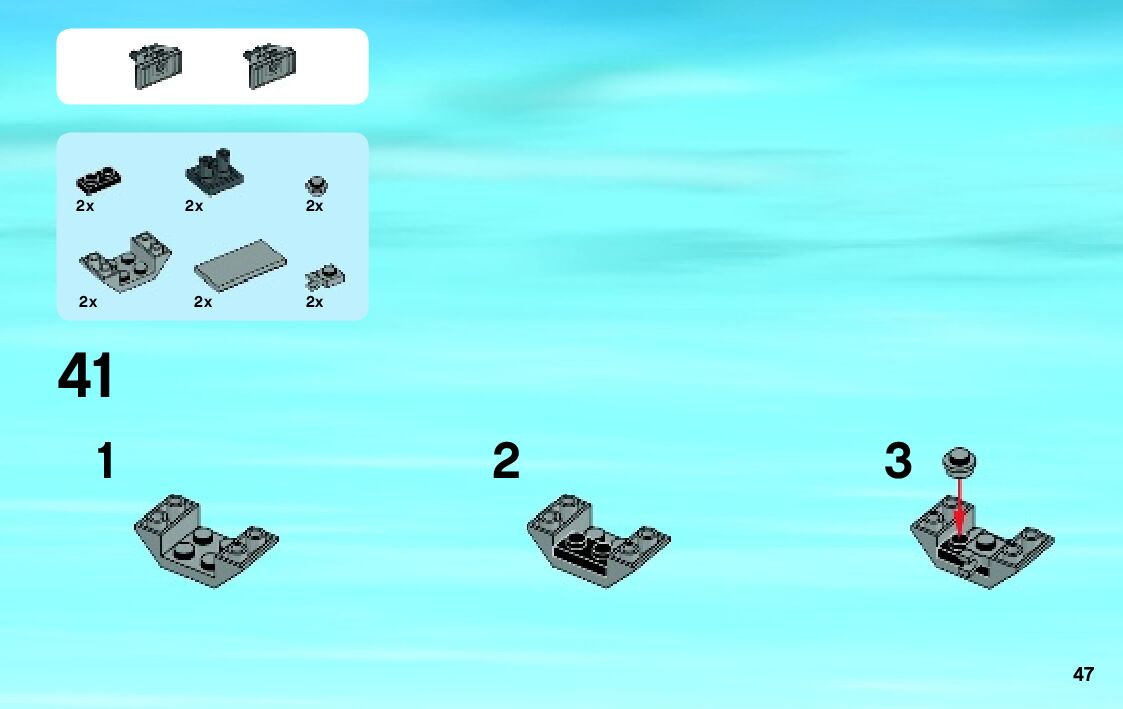 2x
2x
2x
2x
2x
2x

41

1

2

3

47