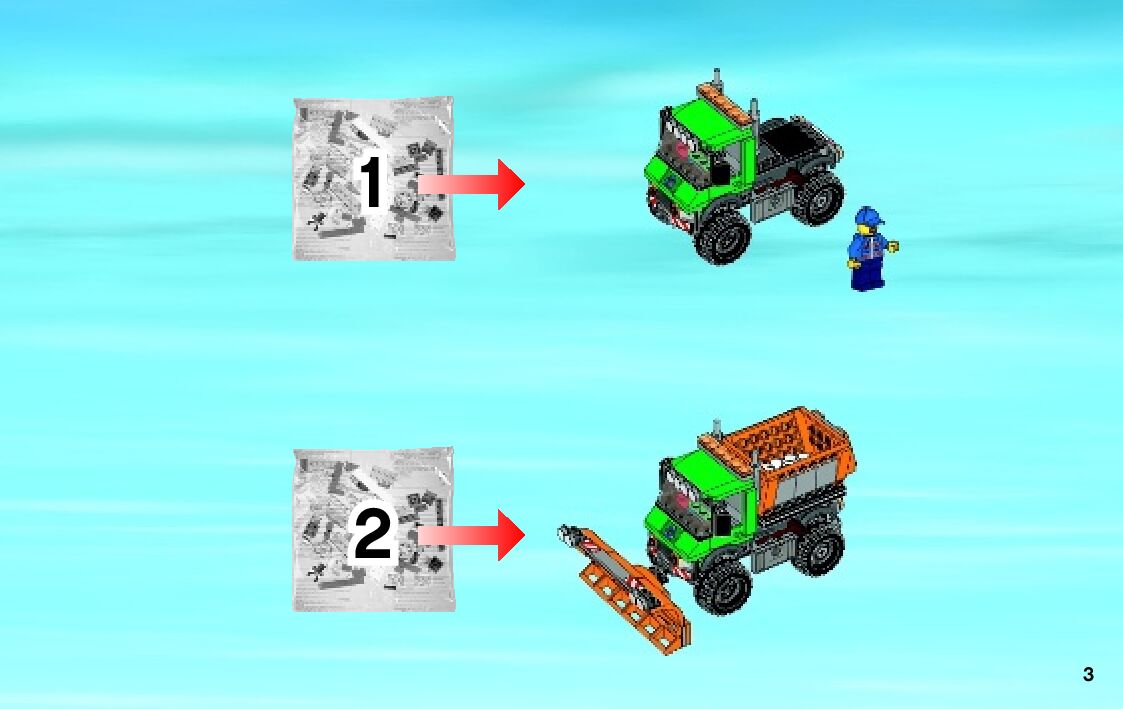 1

2

3