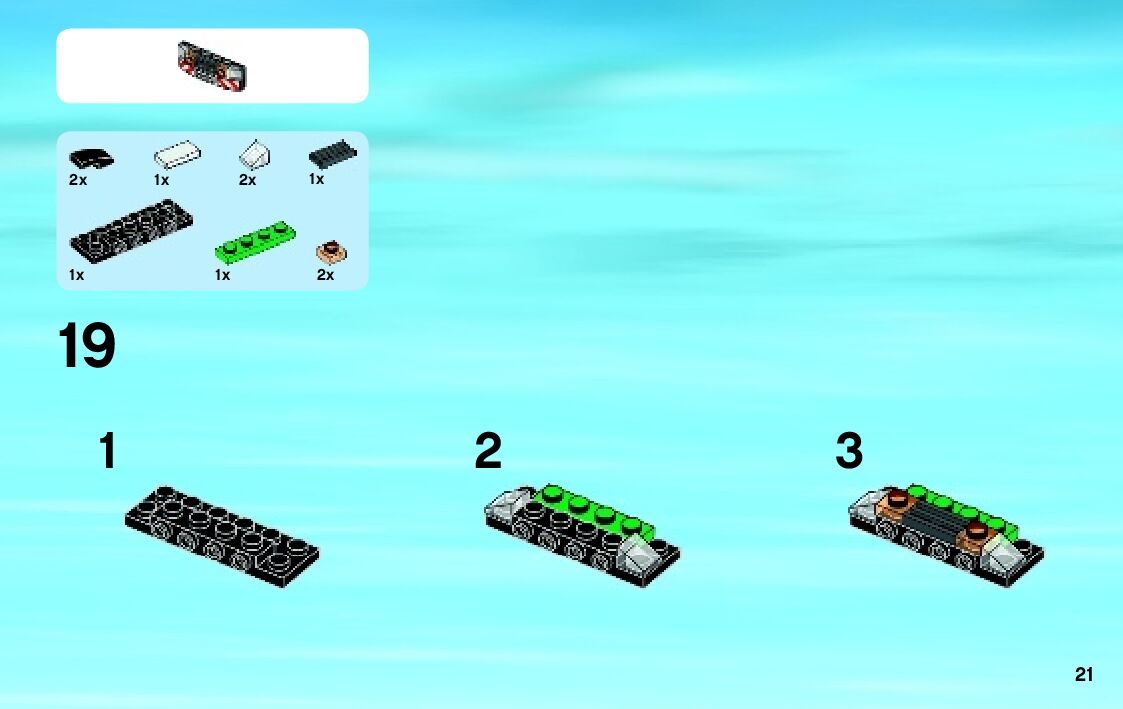 2x
1x
2x
1x
1x
1x
2x

19

1

2

3

21