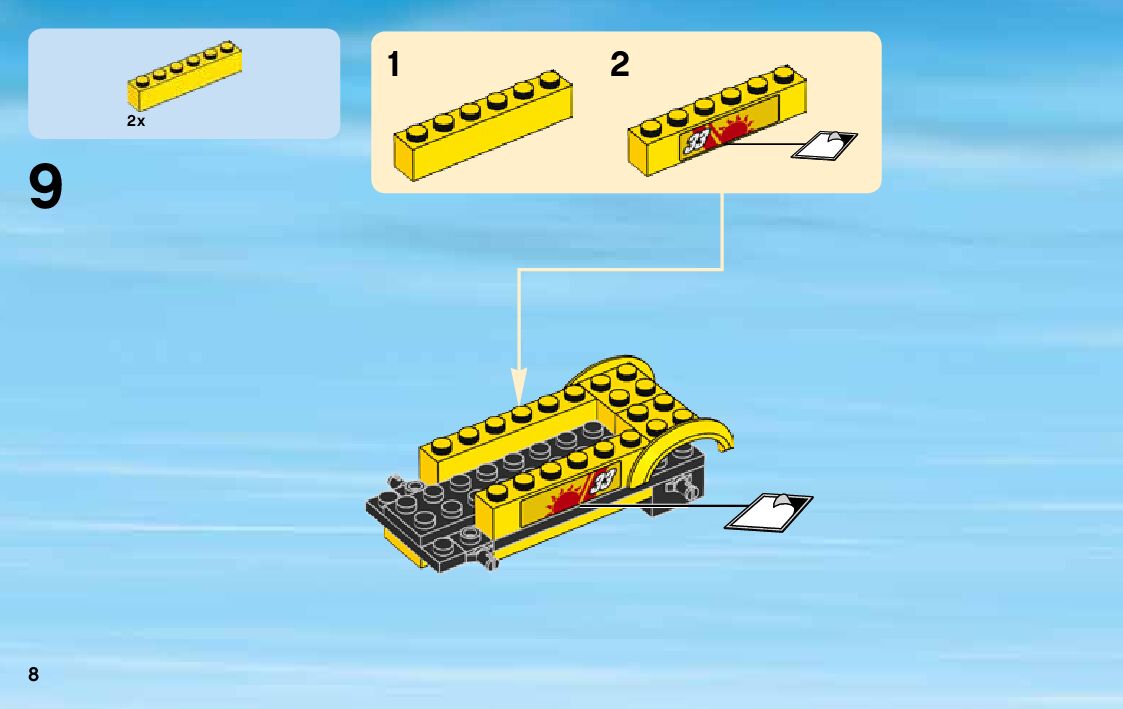 2x

9

1

2

33

33

8