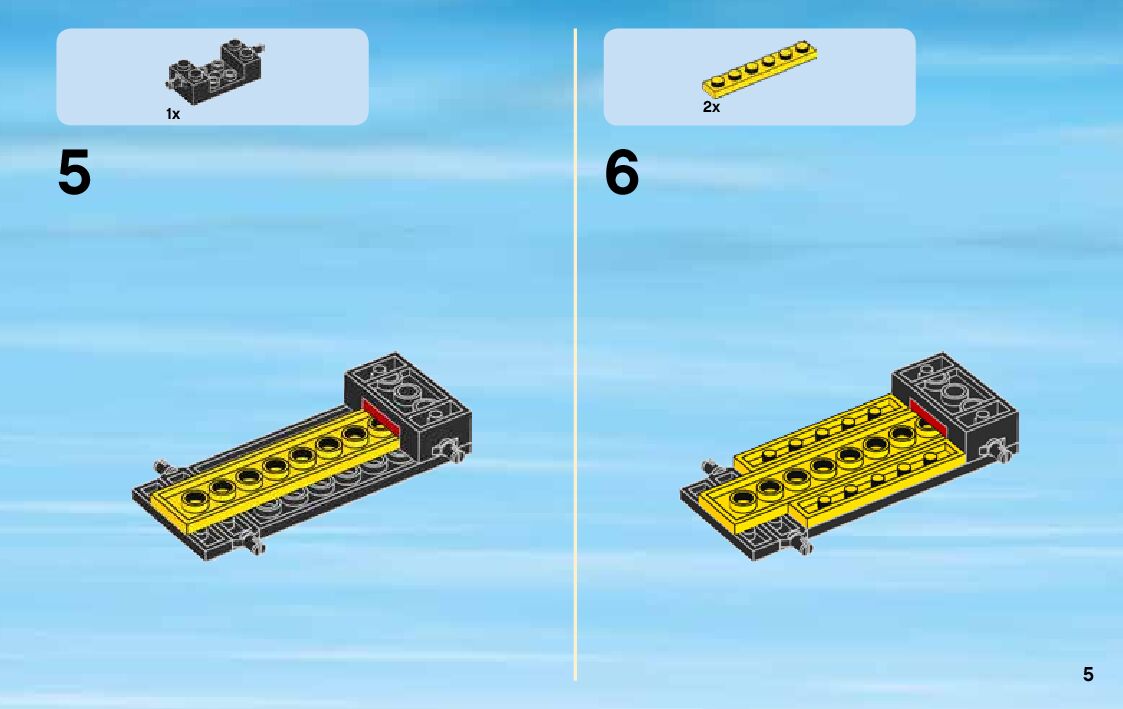 1x

5

2x

6

5