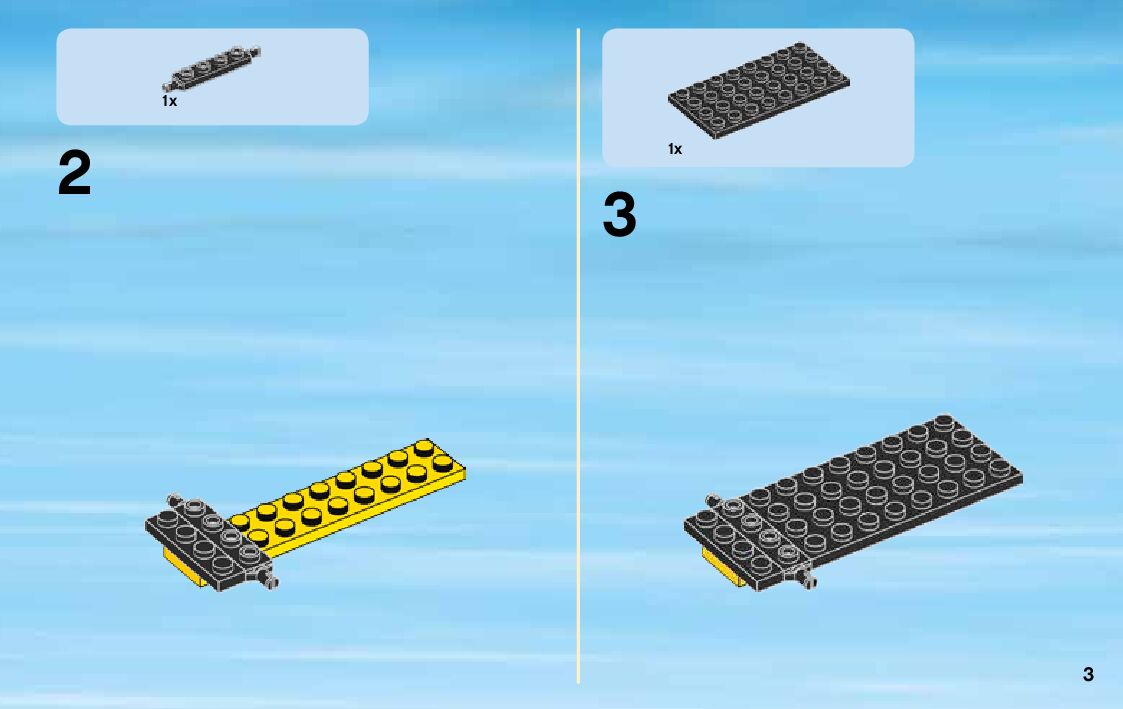 1x

2

1x

3

3