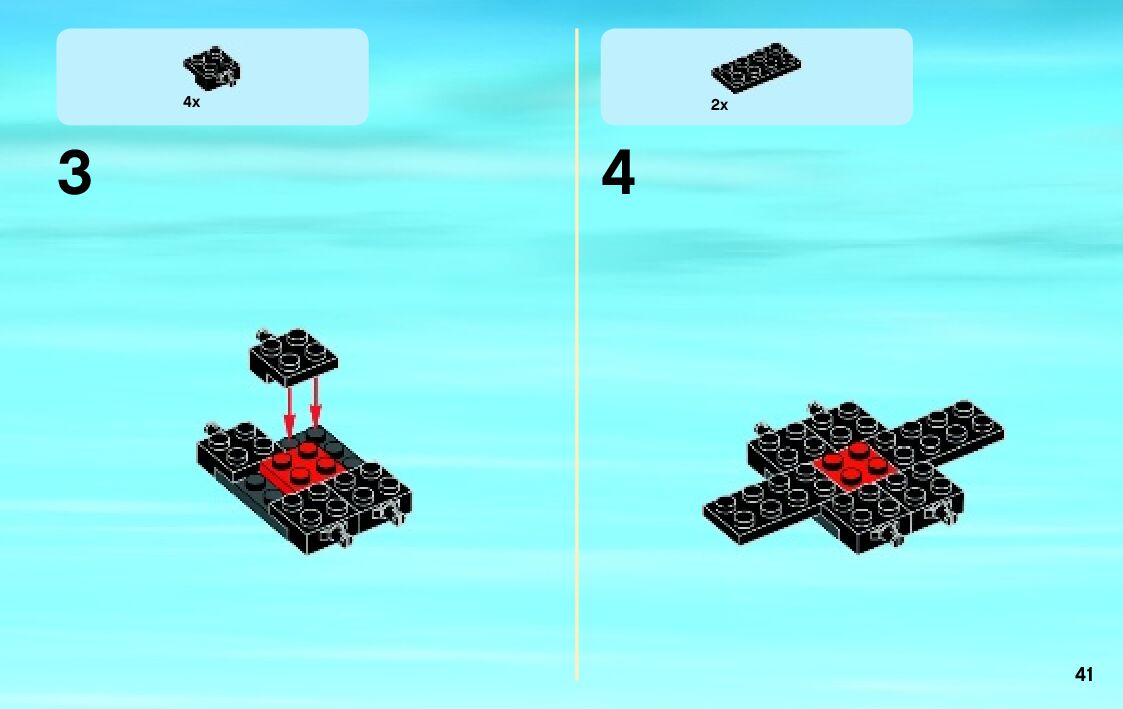 4x

3

2x

4

41