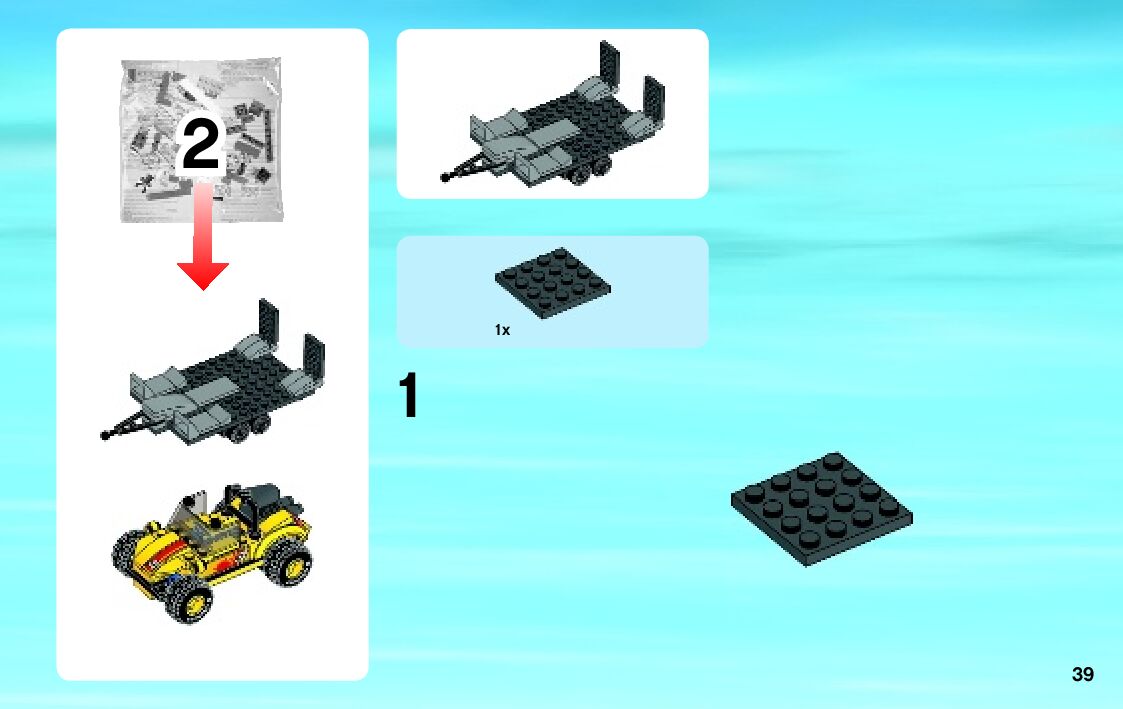 2

1x

1

39