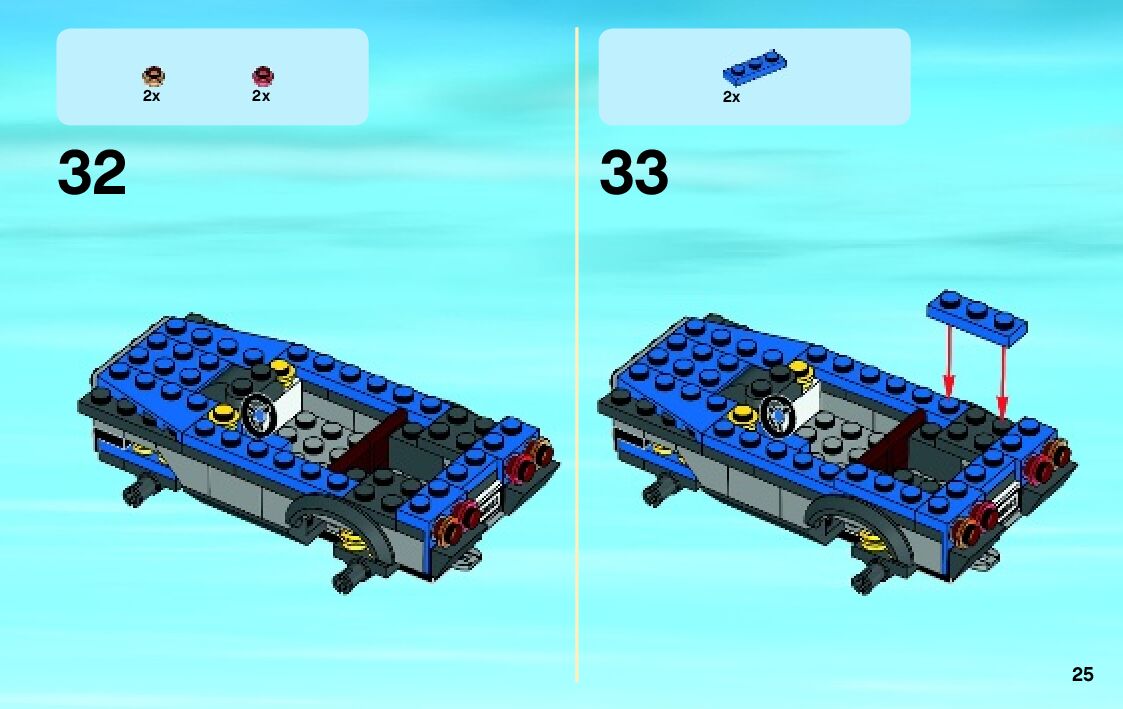 2x 2x

32

2x

33

25