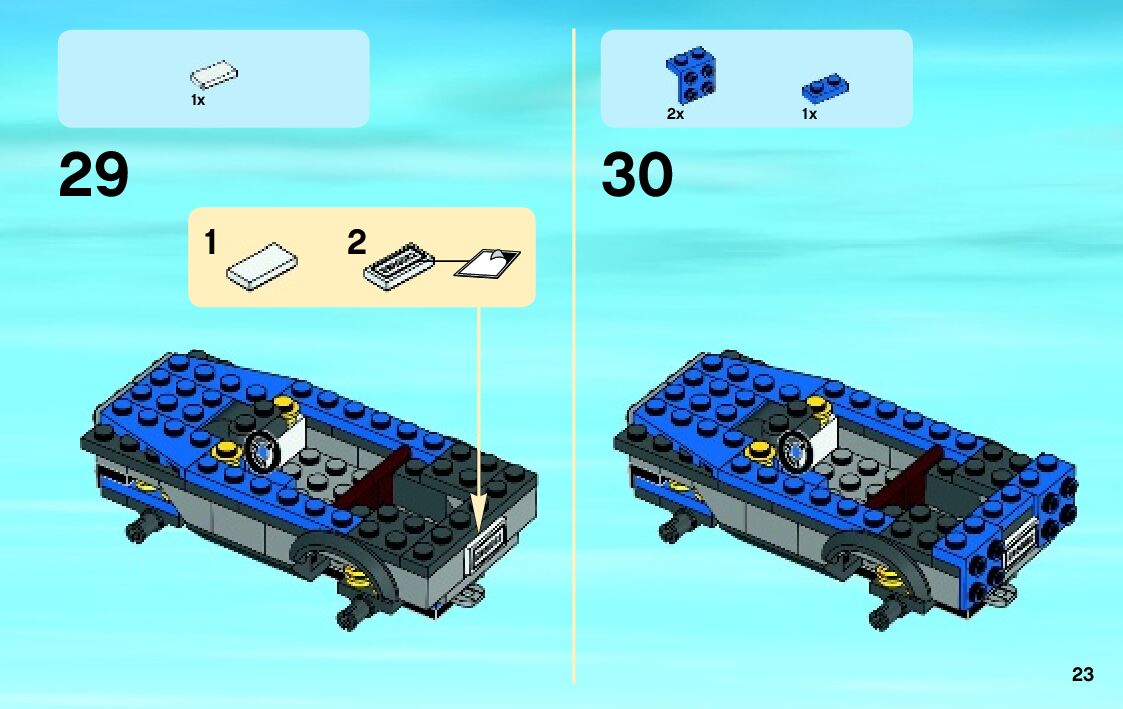 1x

29

1

2

2x

1x

30

23