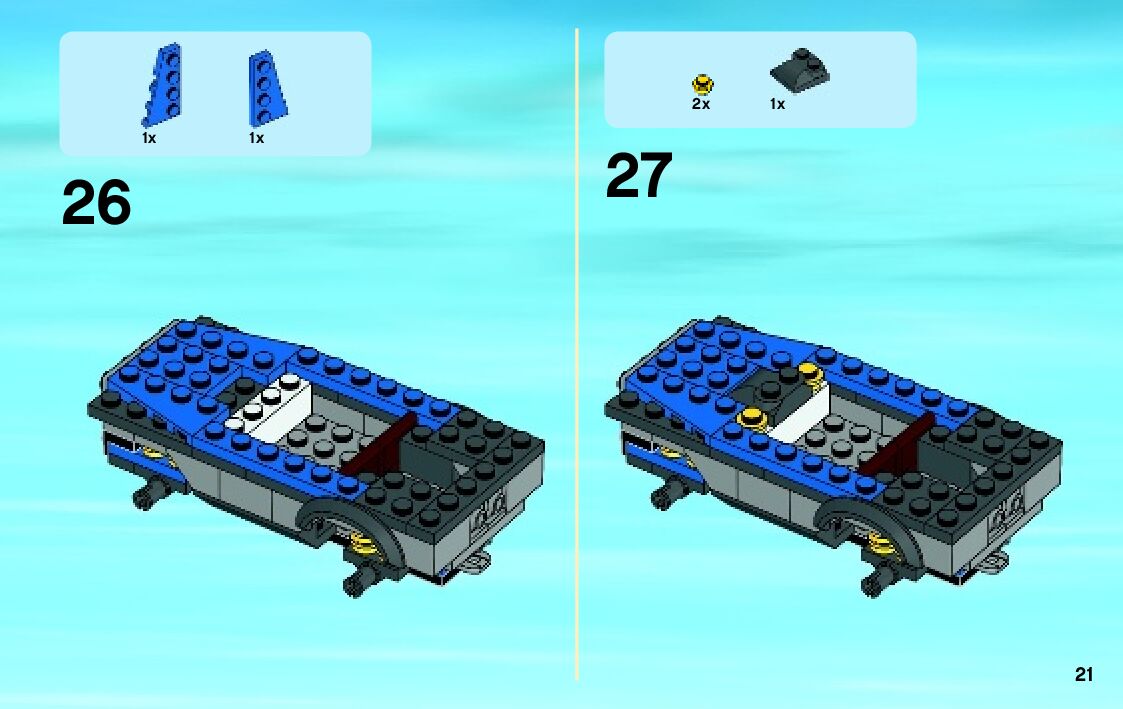 1x 1x

26

2x 1x

27

21