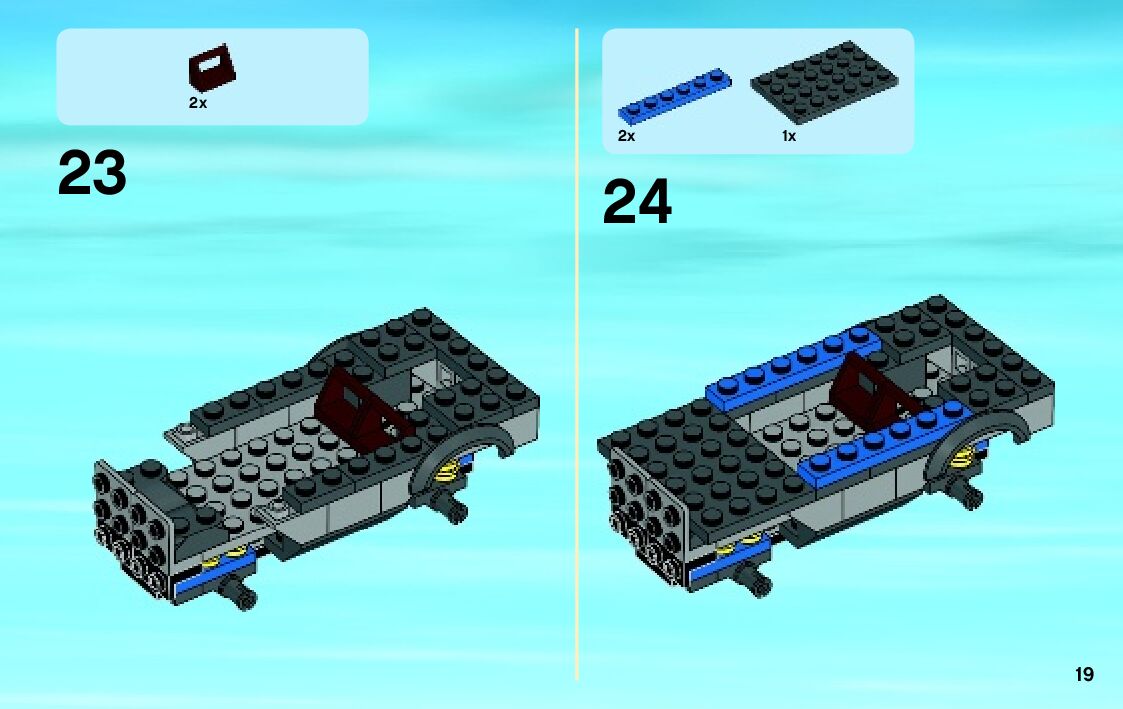 2x

23

2x

1x

24

19