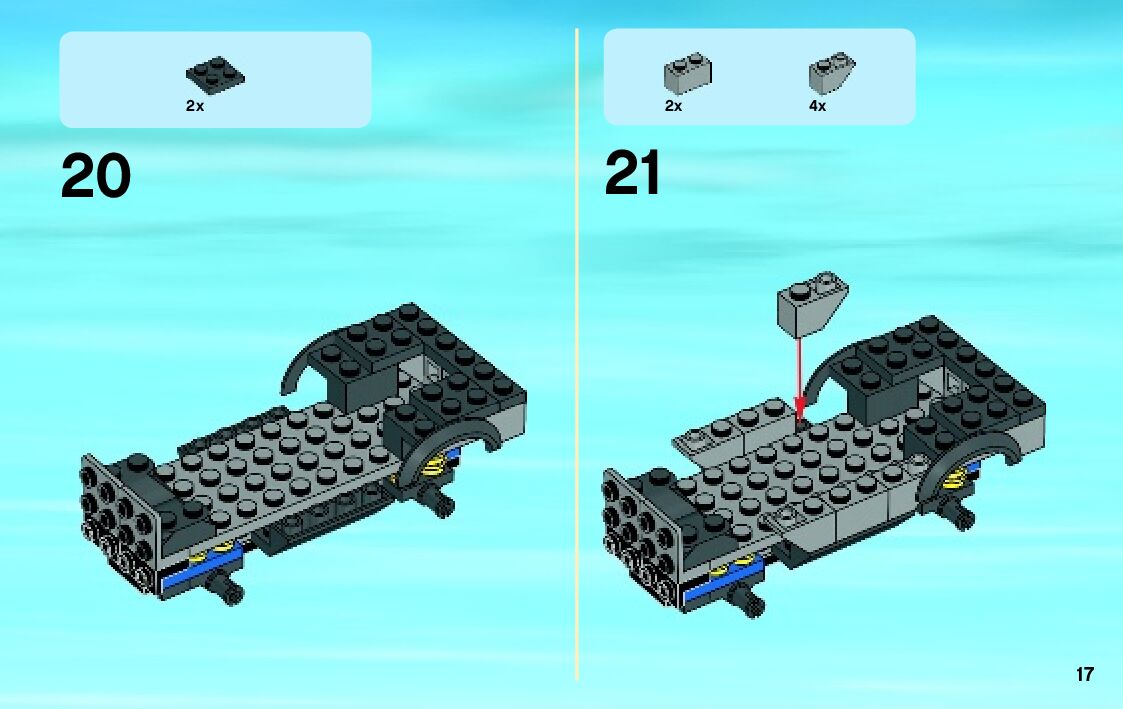 2x

20

2x 4x

21

17