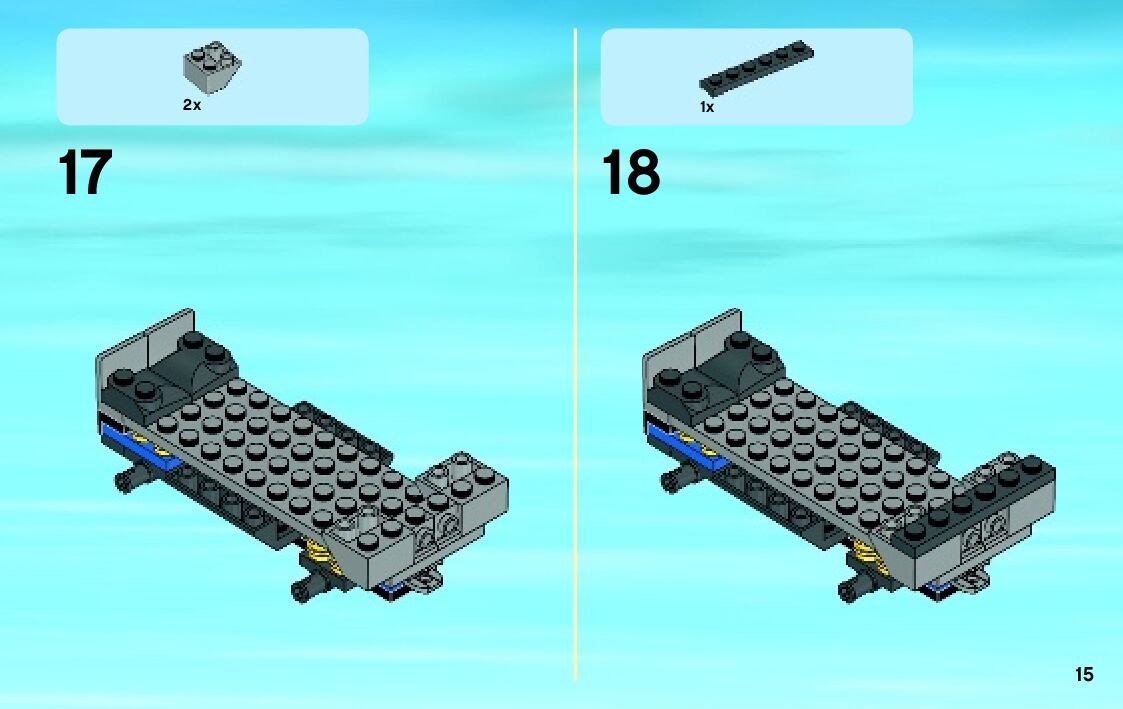 2x

17

1x

18

15