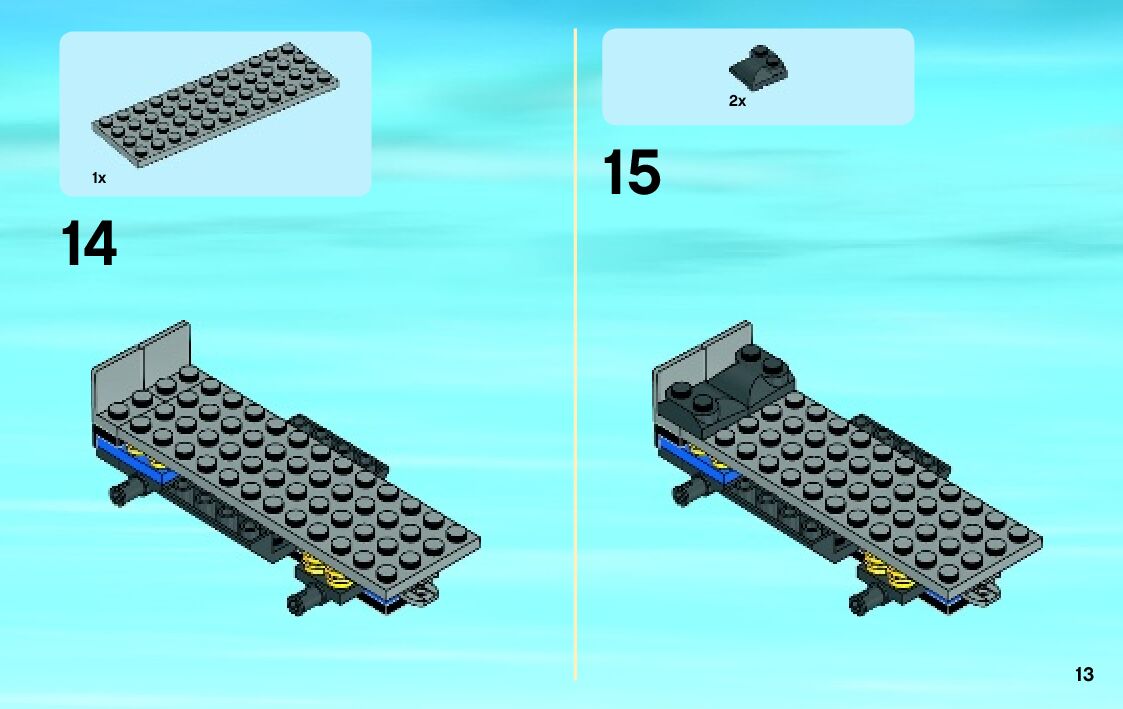 1x

14

2x

15

13