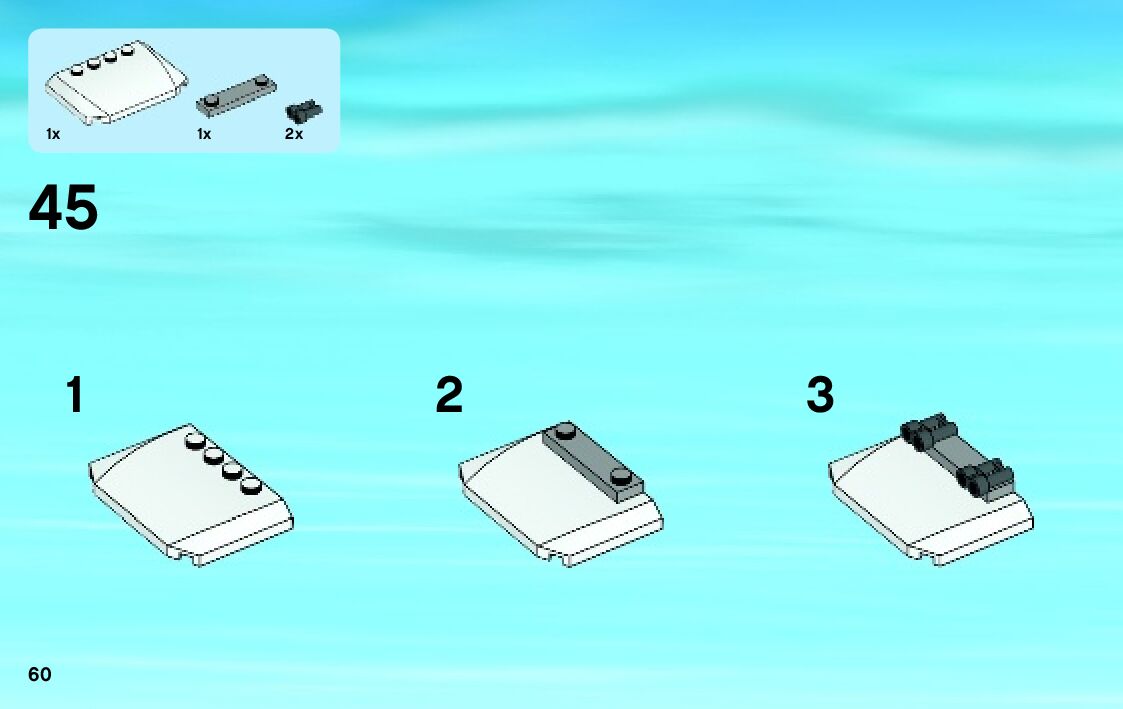 1x 1x 2x

45

1

2

3

60