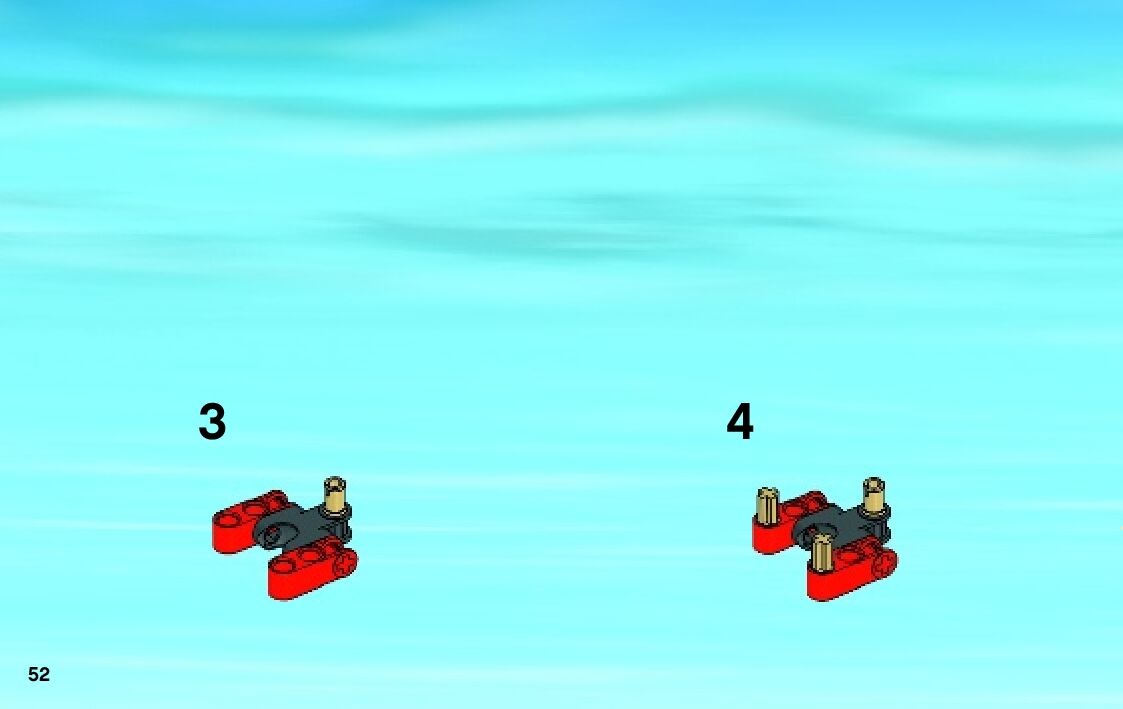 3

4

52