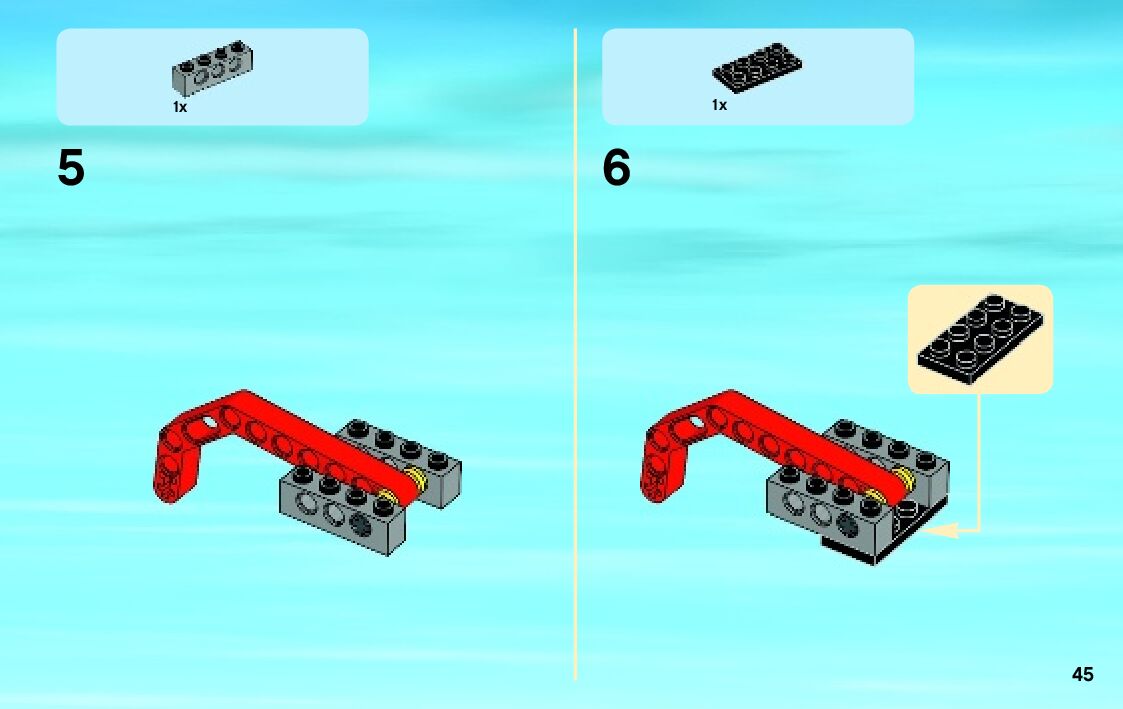 1x

5

1x

6

45