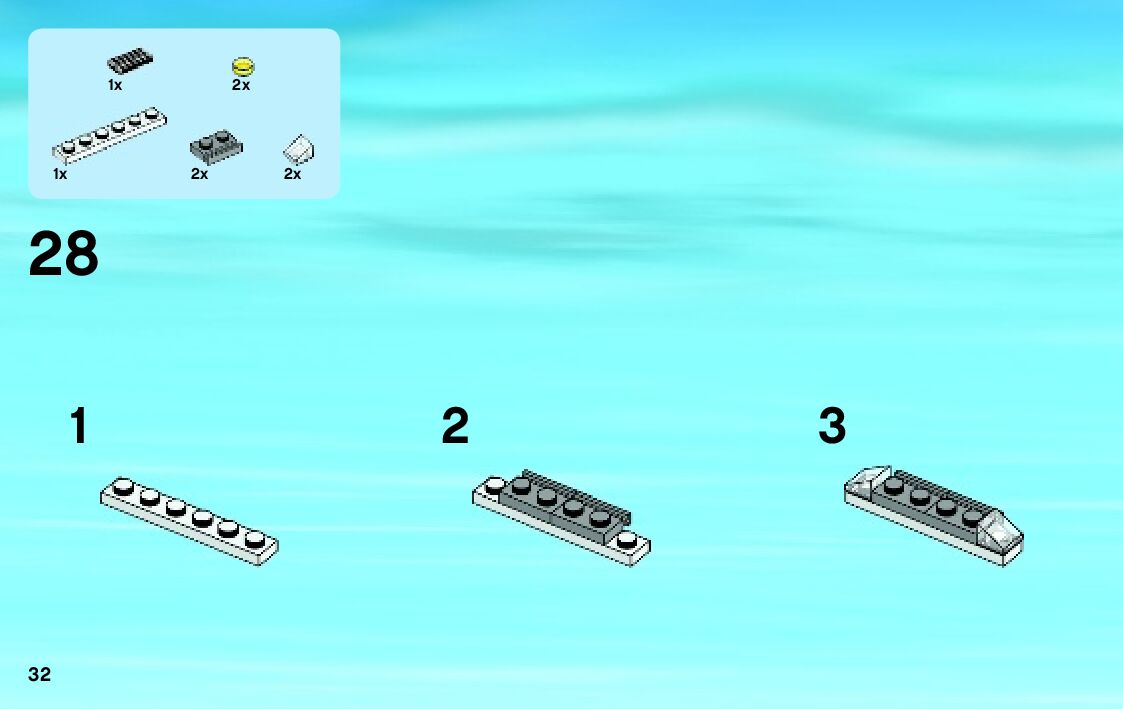 1x
2x
1x
2x
2x

28

1

2

3

32