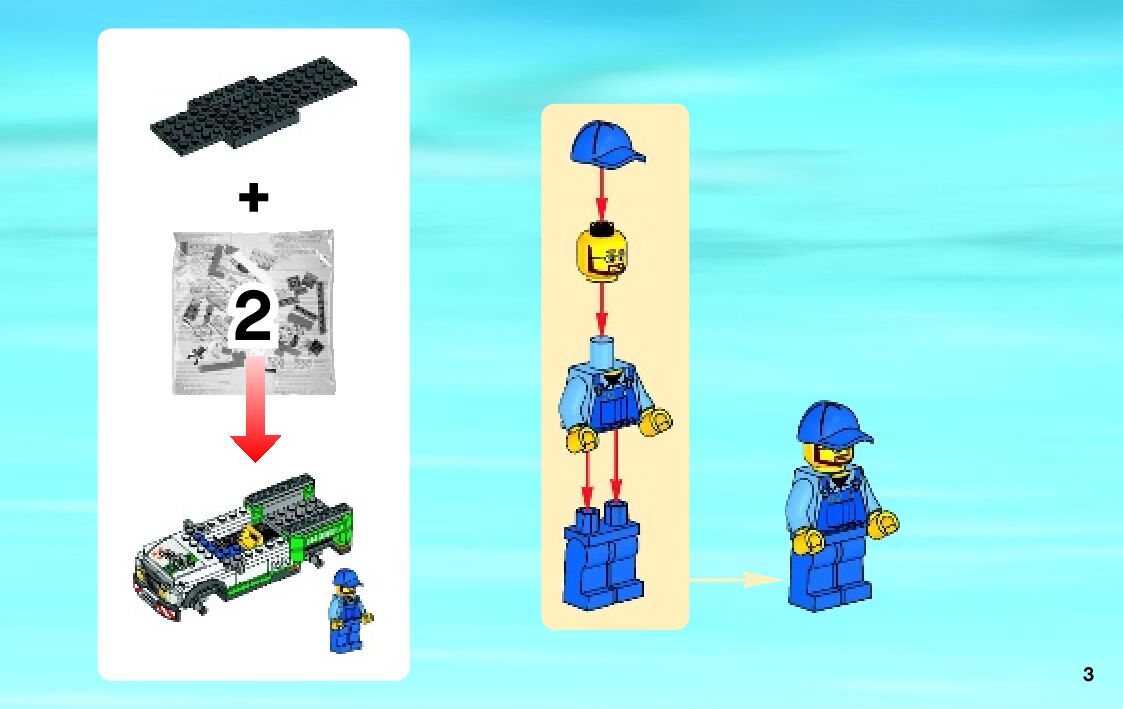 +

2

3