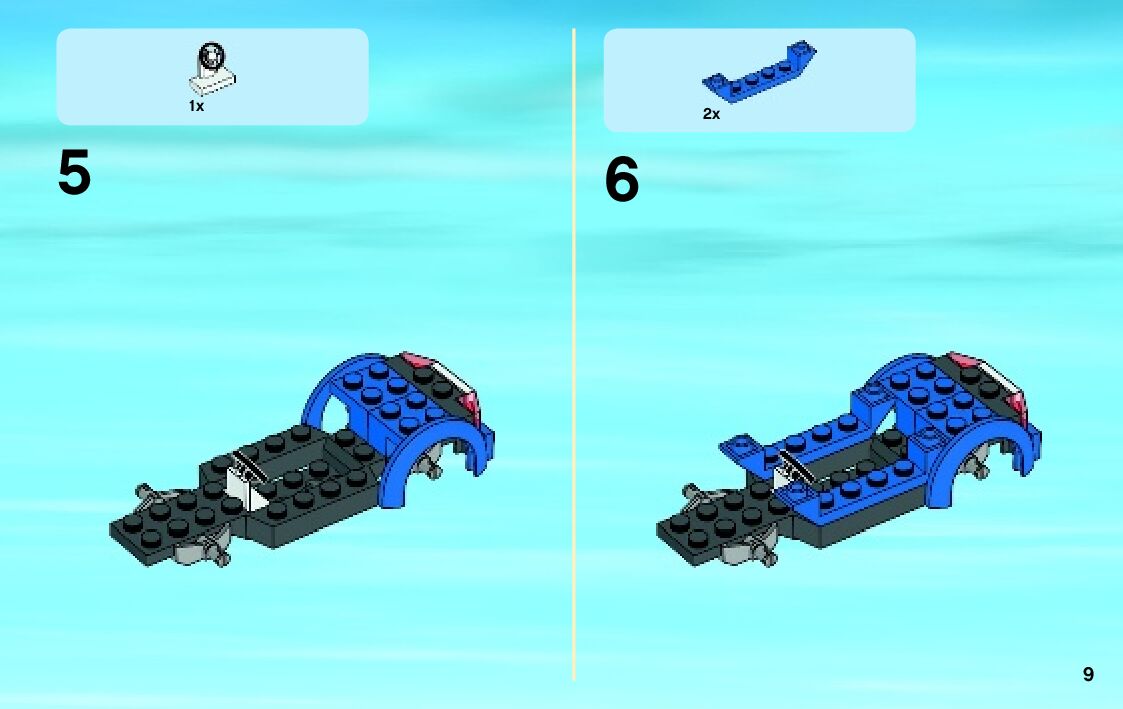 1x

5

2x

6

9