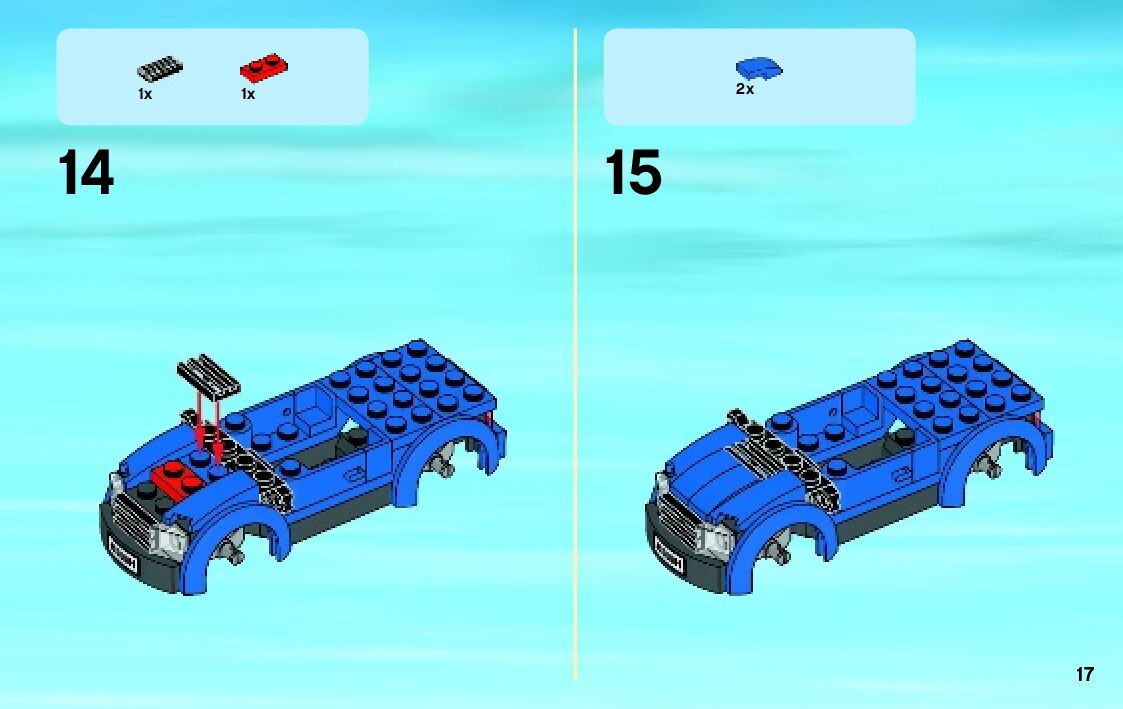 1x 1x

14

2x

15

17